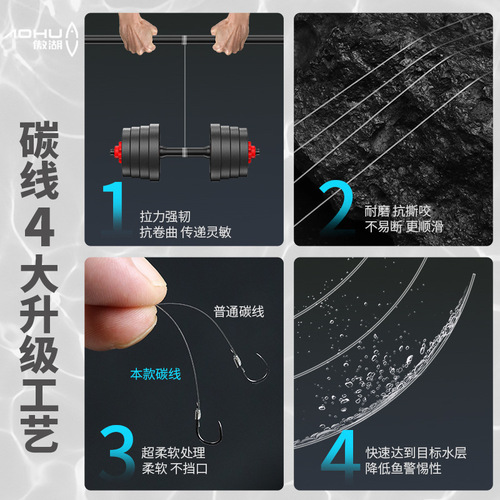 AOHU 傲湖

碳线4大升级工艺

1
拉力强韧
抗卷曲 传递灵敏

2
耐磨 抗撕咬
不易断 更顺滑

普通碳线
本款碳线

3
超柔软处理
柔软 不挡口

4
快速达到目标水层
降低鱼警惕性