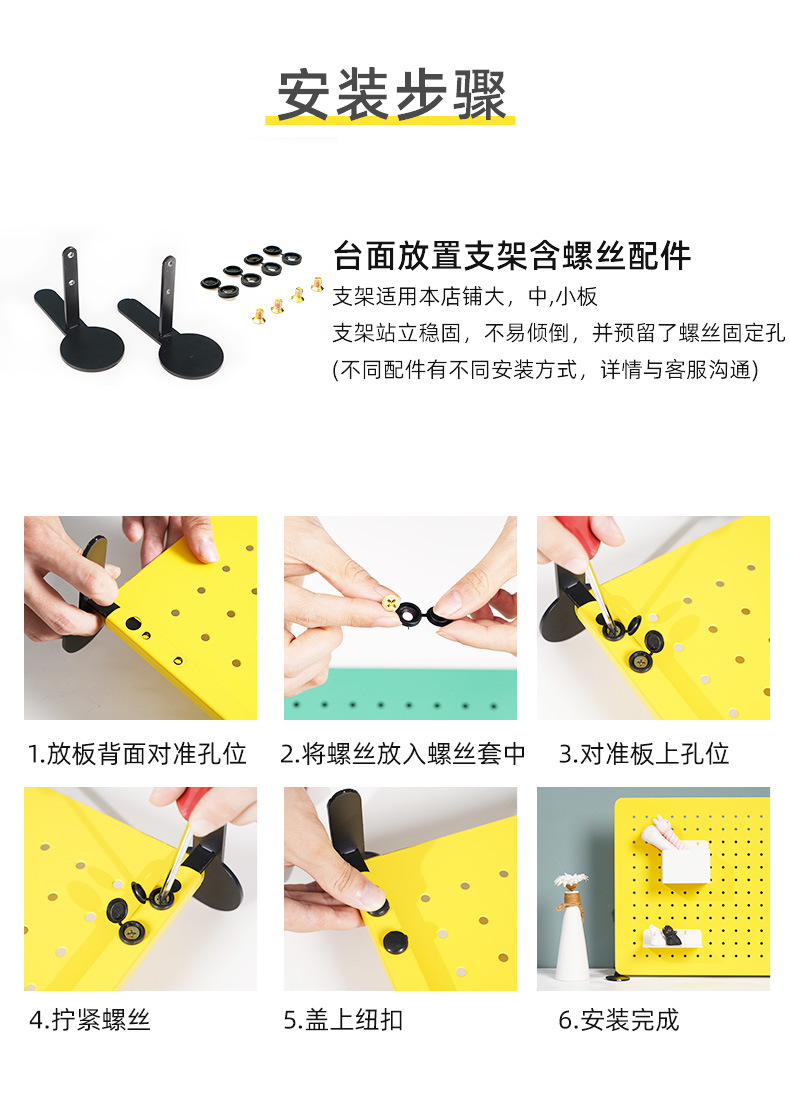 安装步骤

台面放置支架含螺丝配件
支架适用本店铺大，中,小板
支架站立稳固，不易倾倒，并预留了螺丝固定孔
(不同配件有不同安装方式，详情与客服沟通)

1.放板背面对准孔位

2.将螺丝放入螺丝套中

3.对准板上孔位

4.拧紧螺丝

5.盖上纽扣

6.安装完成