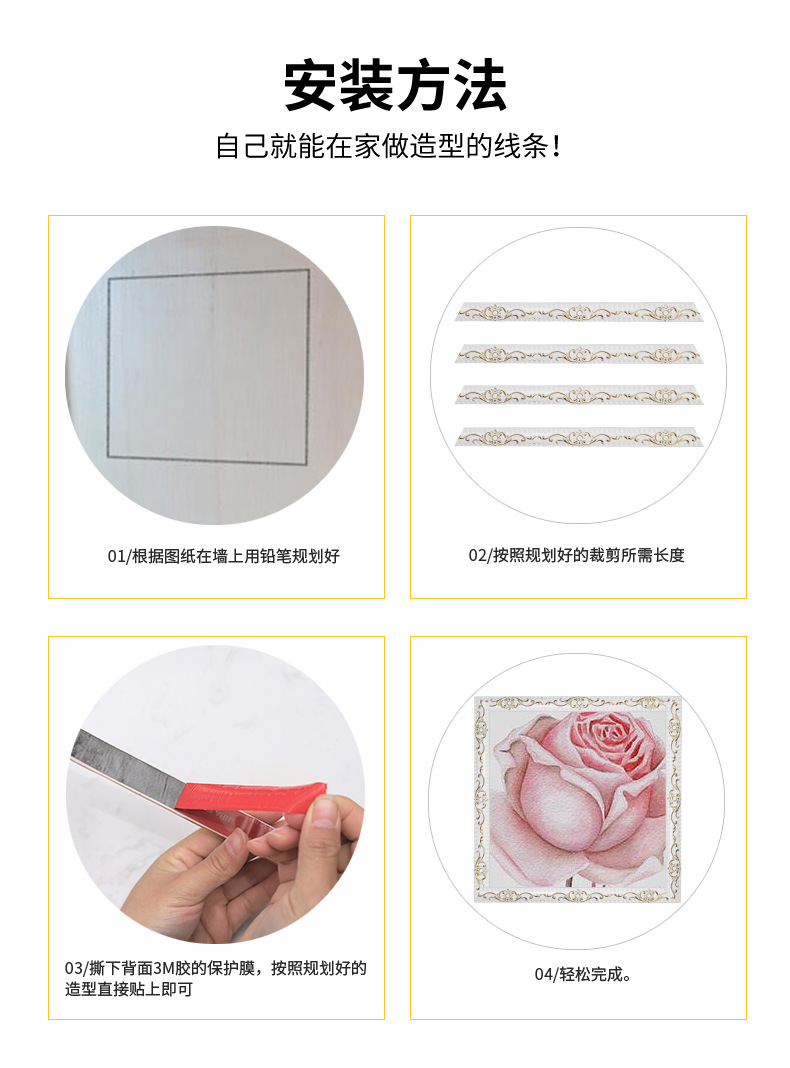 安装方法

自己就能在家做造型的线条！

01/根据图纸在墙上用铅笔规划好

02/按照规划好的裁剪所需长度

03/撕下背面3M胶的保护膜，按照规划好的造型直接贴上即可

04/轻松完成。