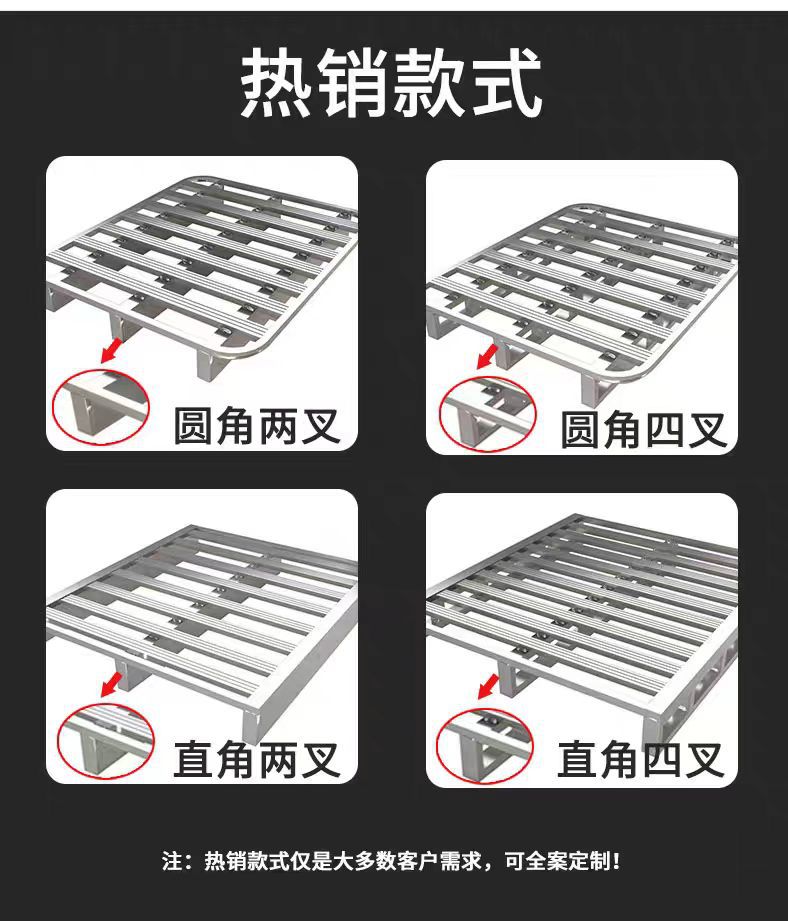 热销款式

圆角两叉

圆角四叉

直角两叉

直角四叉

注：热销款式仅是大多数客户需求，可全案定制！