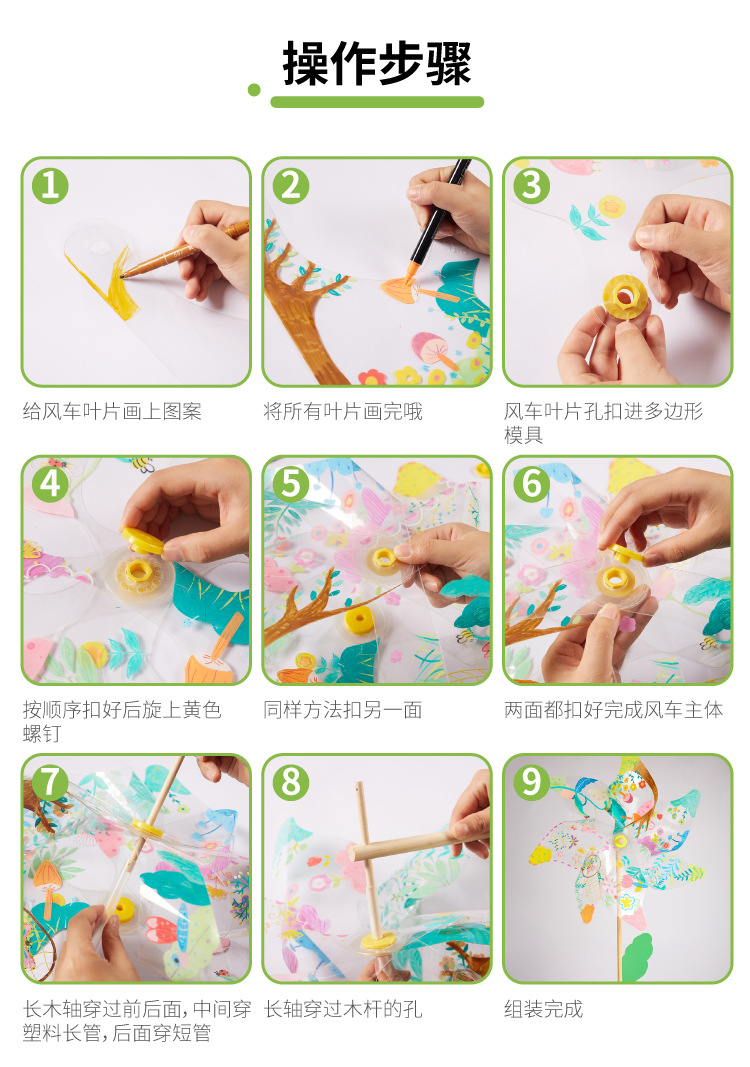 操作步骤

1
给风车叶片画上图案

2
将所有叶片画完哦

3
风车叶片孔扣进多边形模具

4
按顺序扣好后旋上黄色螺钉

5
同样方法扣另一面

6
两面都扣好完成风车主体

7
长木轴穿过前后面，中间穿塑料长管，后面穿短管

8
长轴穿过木杆的孔

9
组装完成