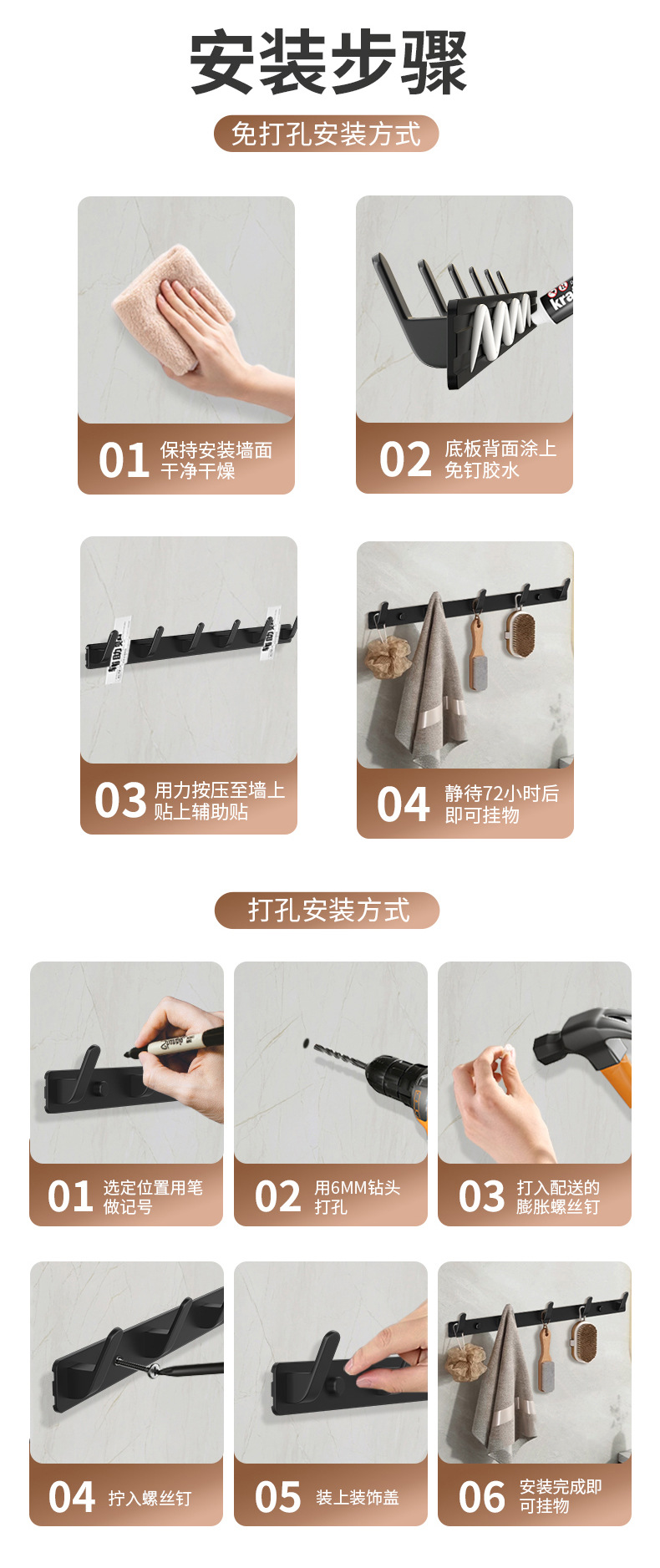 安装步骤

免打孔安装方式

01 保持安装墙面干净干燥

02 底板背面涂上免钉胶水

03 用力按压至墙上贴上辅助贴

04 静待72小时后即可挂物

打孔安装方式

01 选定位置用笔做记号

02 用6MM钻头打孔

03 打入配送的膨胀螺丝钉

04 拧入螺丝钉

05 装上装饰盖

06 安装完成即可挂物