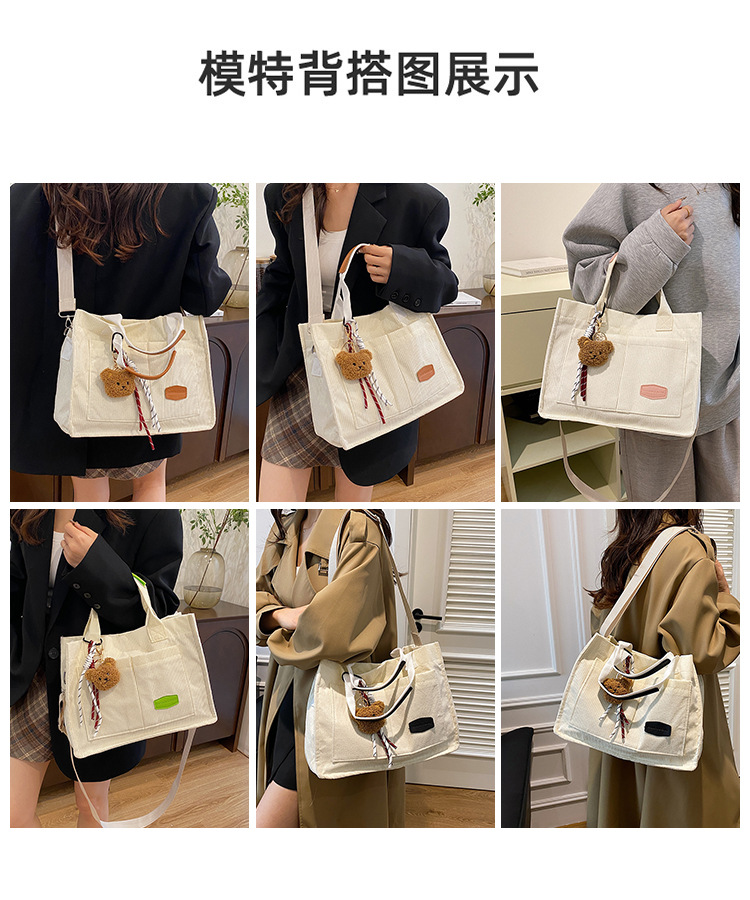 模特背搭图展示