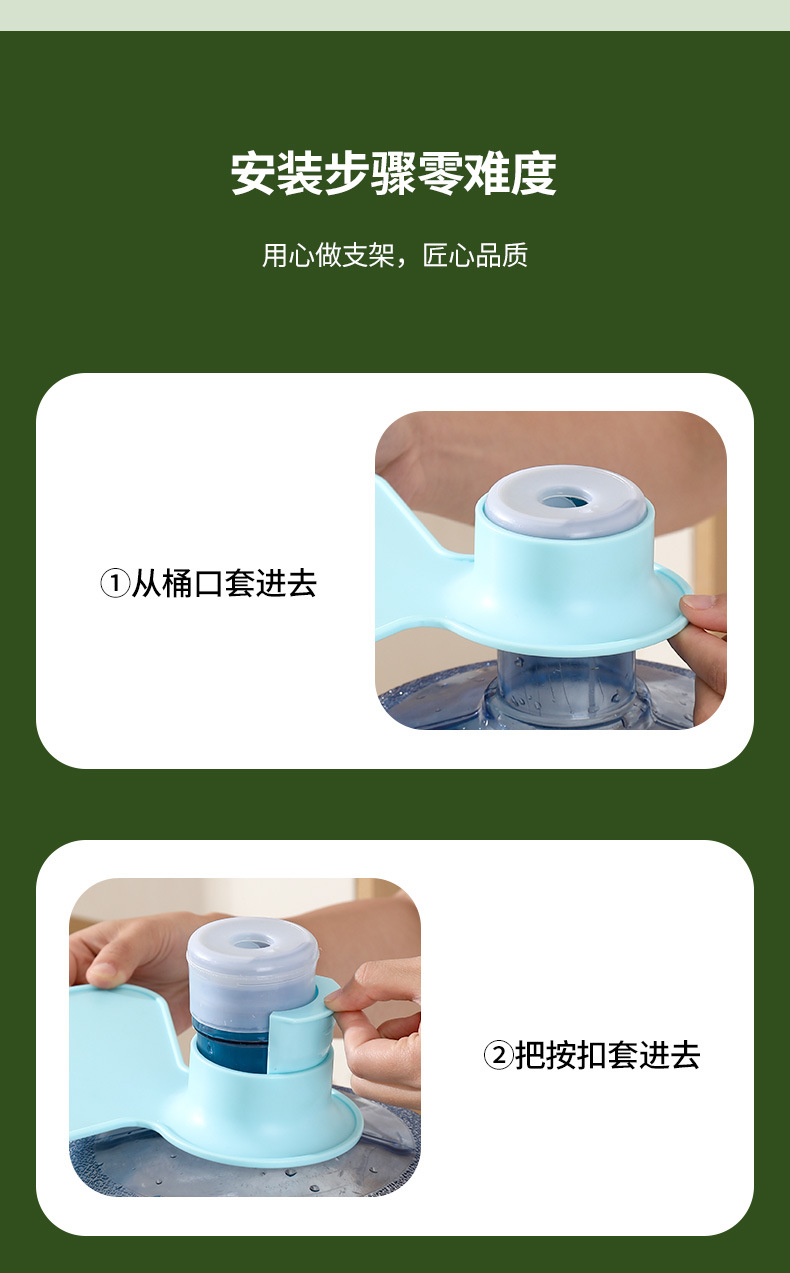 安装步骤零难度

用心做支架，匠心品质

①从桶口套进去

②把按扣套进去