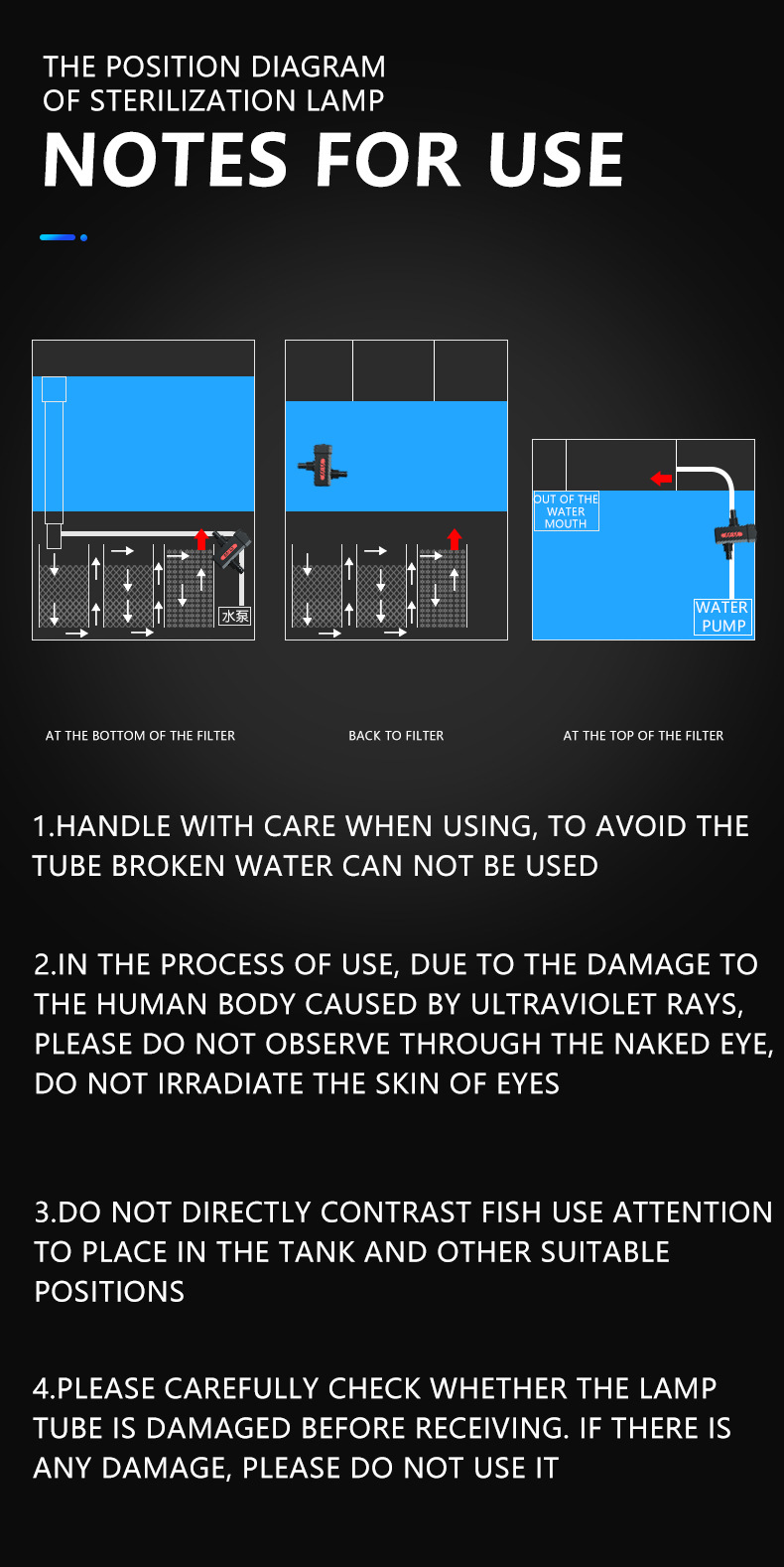 THE POSITION DIAGRAM OF STERILIZATION LAMP

NOTES FOR USE

水泵

OUT OF THE WATER MOUTH

WATER PUMP

AT THE BOTTOM OF THE FILTER

BACK TO FILTER

AT THE TOP OF THE FILTER

1.HANDLE WITH CARE WHEN USING, TO AVOID THE TUBE BROKEN WATER CAN NOT BE USED

2.IN THE PROCESS OF USE, DUE TO THE DAMAGE TO THE HUMAN BODY CAUSED BY ULTRAVIOLET RAYS, PLEASE DO NOT OBSERVE THROUGH THE NAKED EYE, DO NOT IRRADIATE THE SKIN OF EYES

3.DO NOT DIRECTLY CONTRAST FISH USE ATTENTION TO PLACE IN THE TANK AND OTHER SUITABLE POSITIONS

4.PLEASE CAREFULLY CHECK WHETHER THE LAMP TUBE IS DAMAGED BEFORE RECEIVING. IF THERE IS ANY DAMAGE, PLEASE DO NOT USE IT