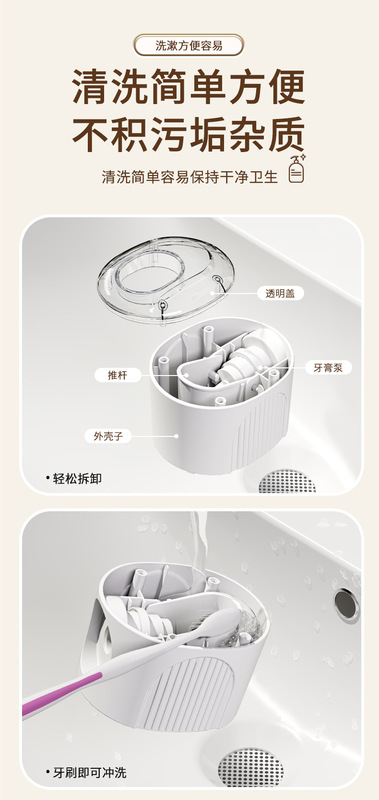 洗漱方便容易

清洗简单方便
不积污垢杂质

清洗简单容易保持干净卫生

透明盖
推杆
牙膏泵
外壳子

• 轻松拆卸

• 牙刷即可冲洗