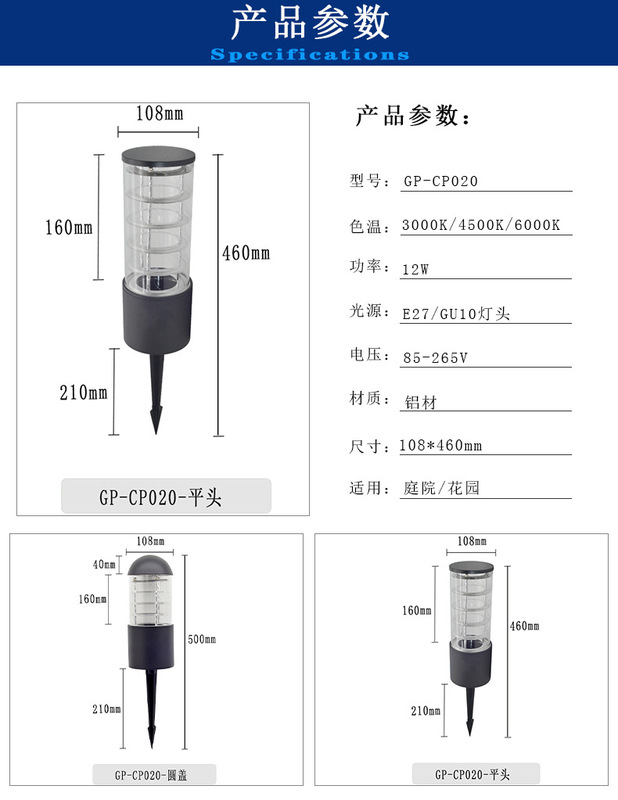 产品参数
Specifications

108mm
160mm
460mm
210mm
GP-CP020-平头

产品参数：

型号：GP-CP020
色温：3000K/4500K/6000K
功率：12W
光源：E27/GU10灯头
电压：85-265V
材质：铝材
尺寸：108*460mm
适用：庭院/花园

108mm
40mm
160mm
500mm
210mm
GP-CP020-圆盖

108mm
160mm
460mm
210mm
GP-CP020-平头