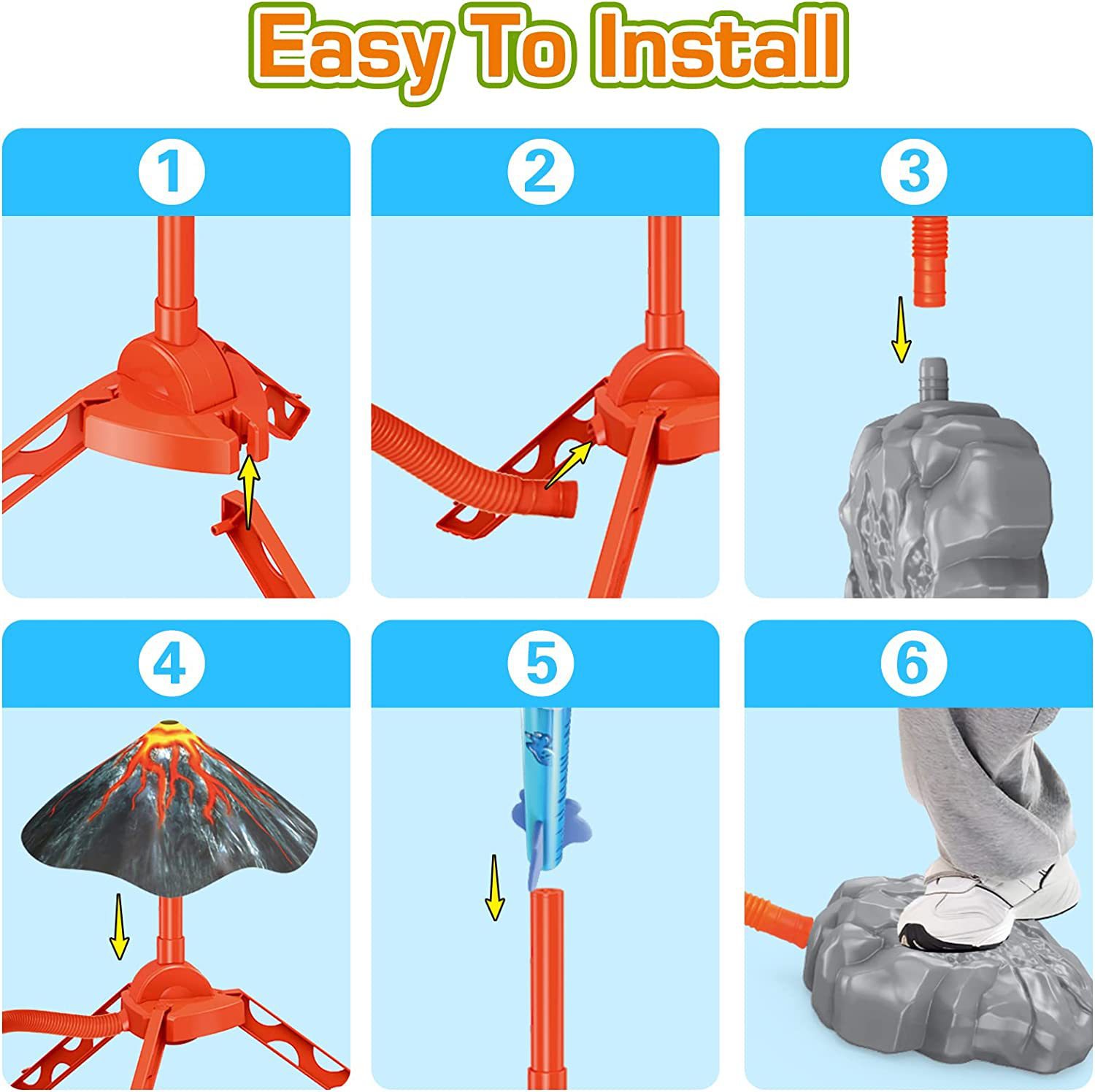 Easy To Install

1

2

3

4

5

6