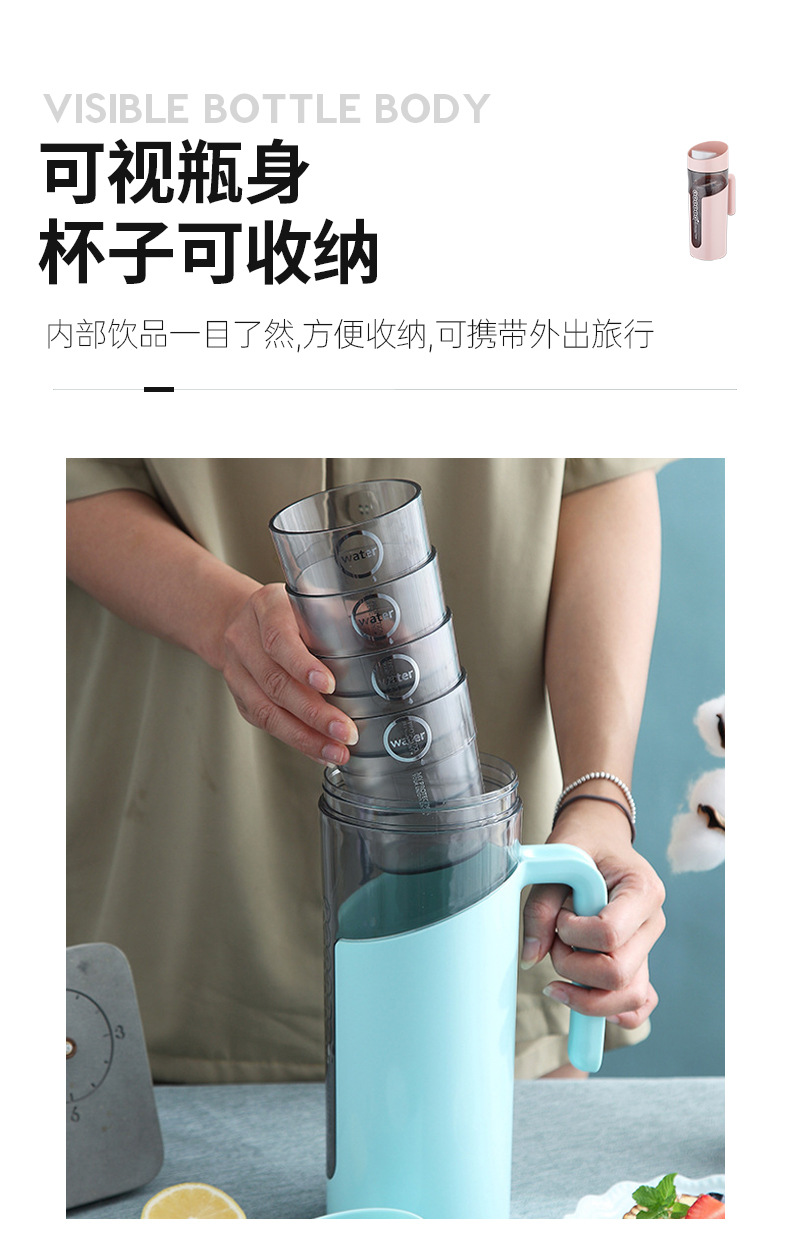 VISIBLE BOTTLE BODY
可视瓶身
杯子可收纳

内部饮品一目了然,方便收纳,可携带外出旅行

water
water
water
water

3
5