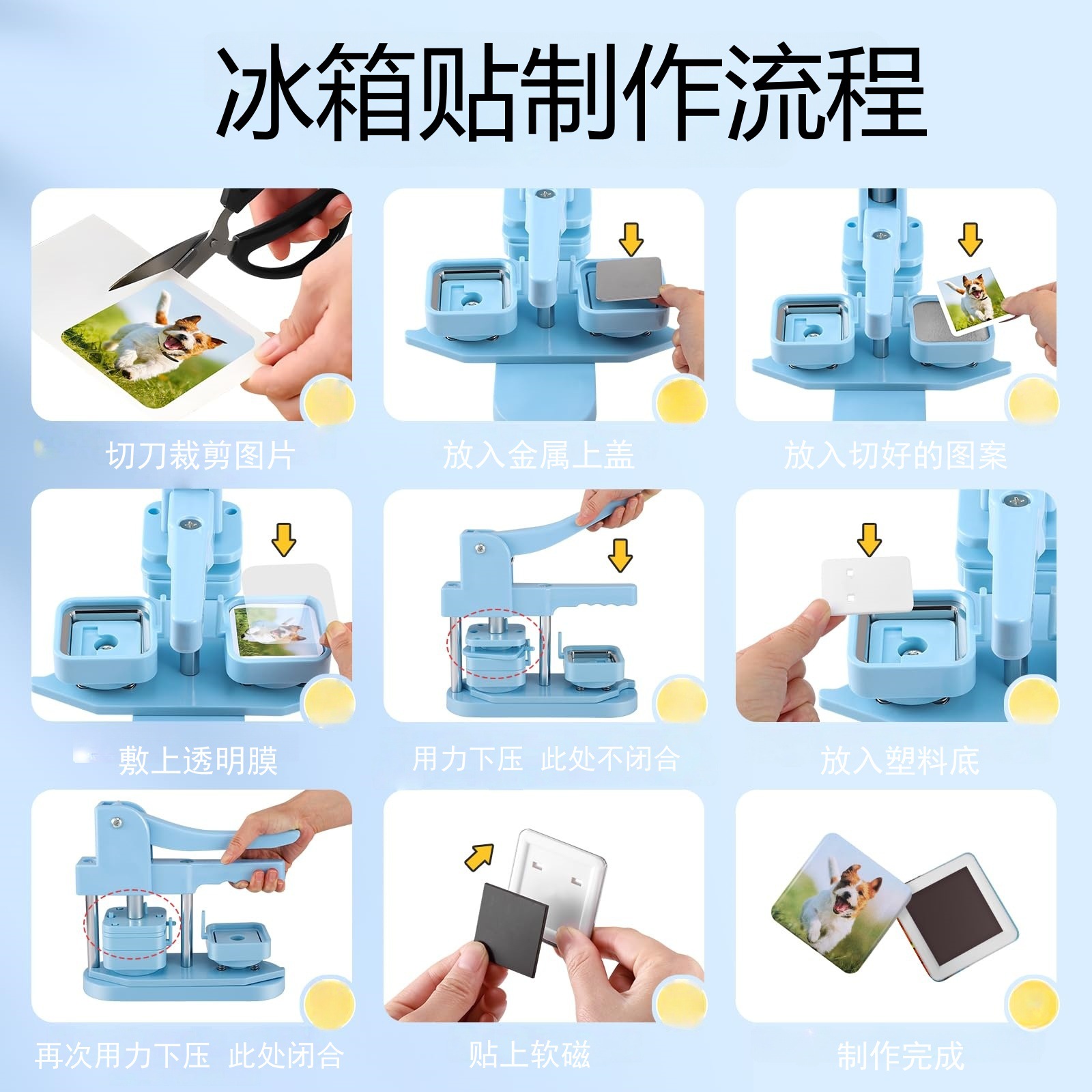 冰箱贴制作流程

切刀裁剪图片

放入金属上盖

放入切好的图案

敷上透明膜

用力下压 此处不闭合

放入塑料底

再次用力下压 此处闭合

贴上软磁

制作完成