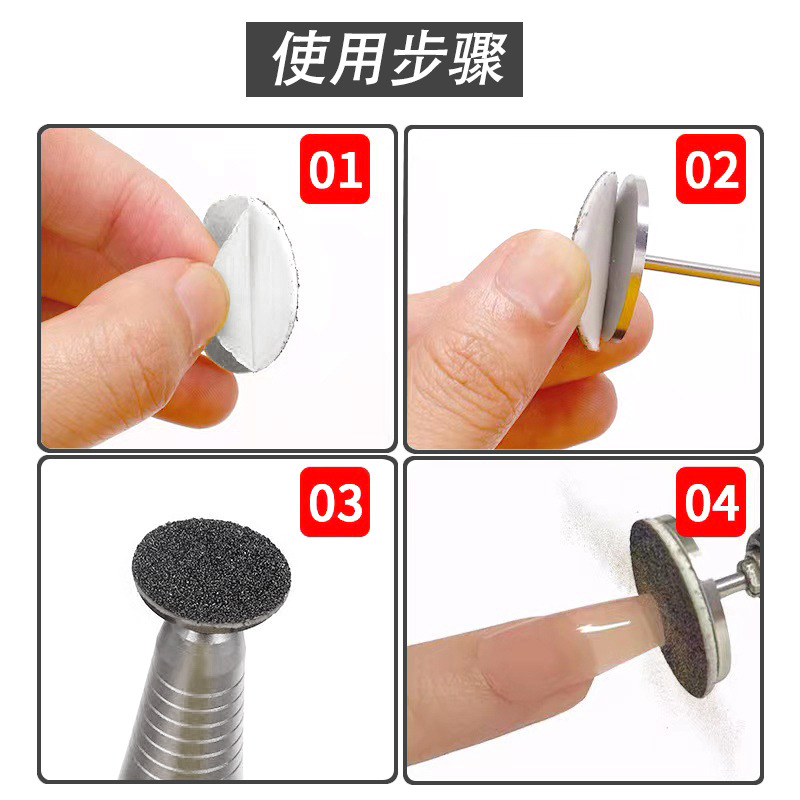 使用步骤

01

02

03

04