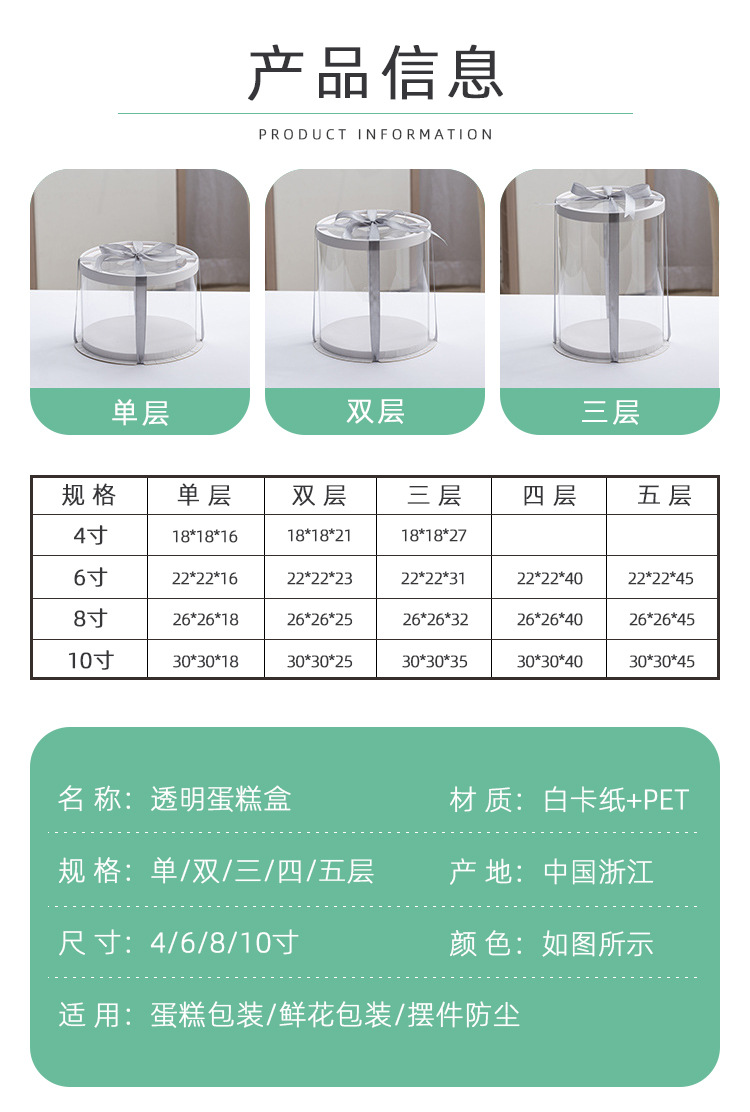 产品信息

PRODUCT INFORMATION

单层

双层

三层

| 规格 | 单层 | 双层 | 三层 | 四层 | 五层 |
|---|---|---|---|---|---|
| 4寸 | 18\*18\*16 | 18\*18\*21 | 18\*18\*27 | | |
| 6寸 | 22\*22\*16 | 22\*22\*23 | 22\*22\*31 | 22\*22\*40 | 22\*22\*45 |
| 8寸 | 26\*26\*18 | 26\*26\*25 | 26\*26\*32 | 26\*26\*40 | 26\*26\*45 |
| 10寸 | 30\*30\*18 | 30\*30\*25 | 30\*30\*35 | 30\*30\*40 | 30\*30\*45 |

名称：透明蛋糕盒

材质：白卡纸+PET

规格：单/双/三/四/五层

产地：中国浙江

尺寸：4/6/8/10寸

颜色：如图所示

适用：蛋糕包装/鲜花包装/摆件防尘