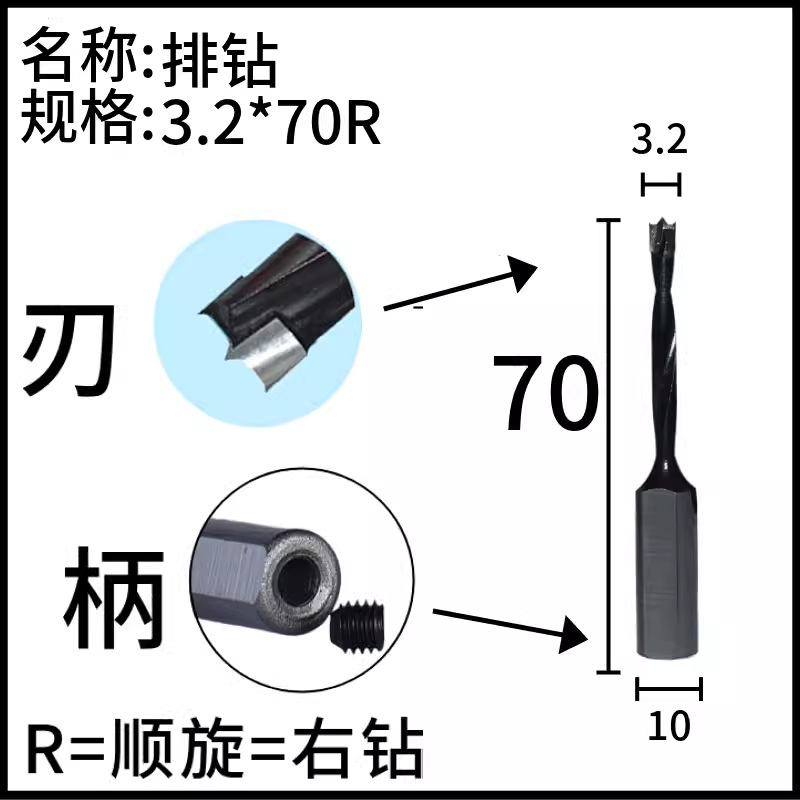 名称:排钻
规格:3.2*70R

3.2

刃

70

柄

10

R=顺旋=右钻