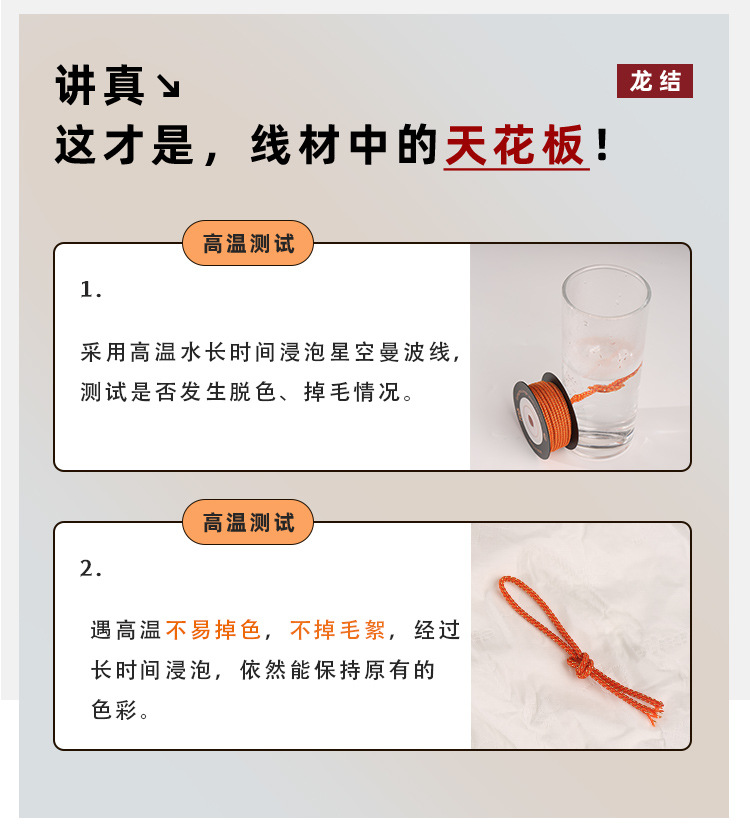 讲真↘
这才是，线材中的天花板！

龙结

高温测试

1.

采用高温水长时间浸泡星空曼波线，测试是否发生脱色、掉毛情况。

高温测试

2.

遇高温不易掉色，不掉毛絮，经过长时间浸泡，依然能保持原有的色彩。