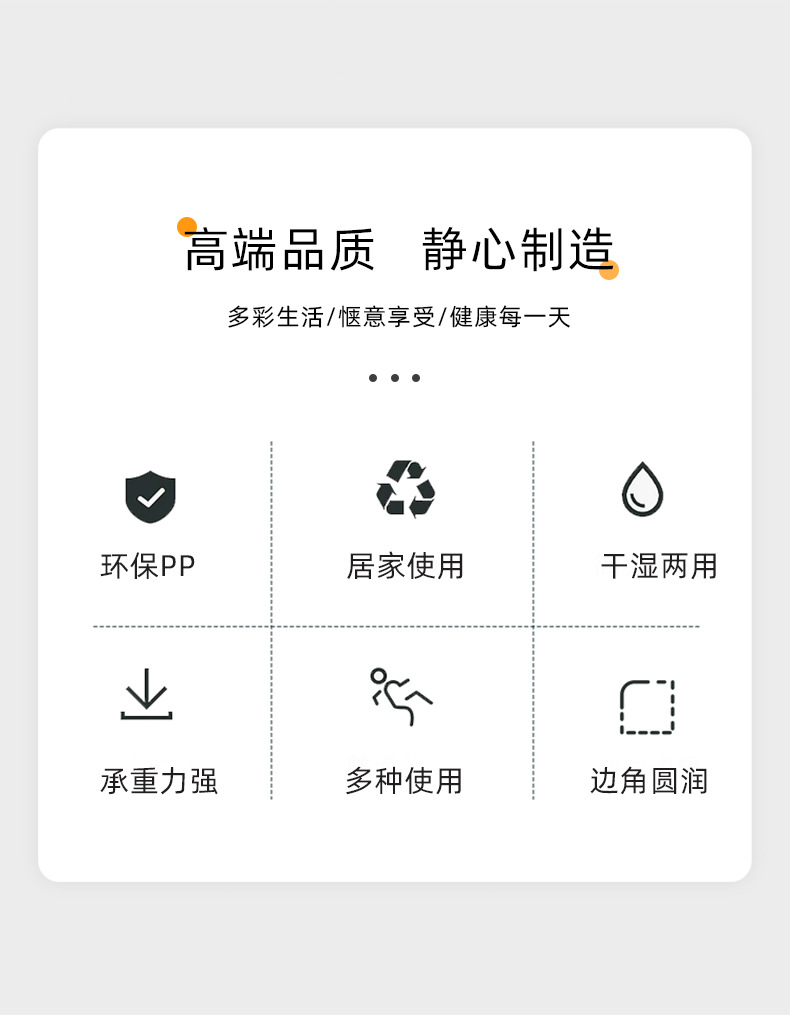 高端品质 静心制造

多彩生活/惬意享受/健康每一天

环保PP

居家使用

干湿两用

承重力强

多种使用

边角圆润