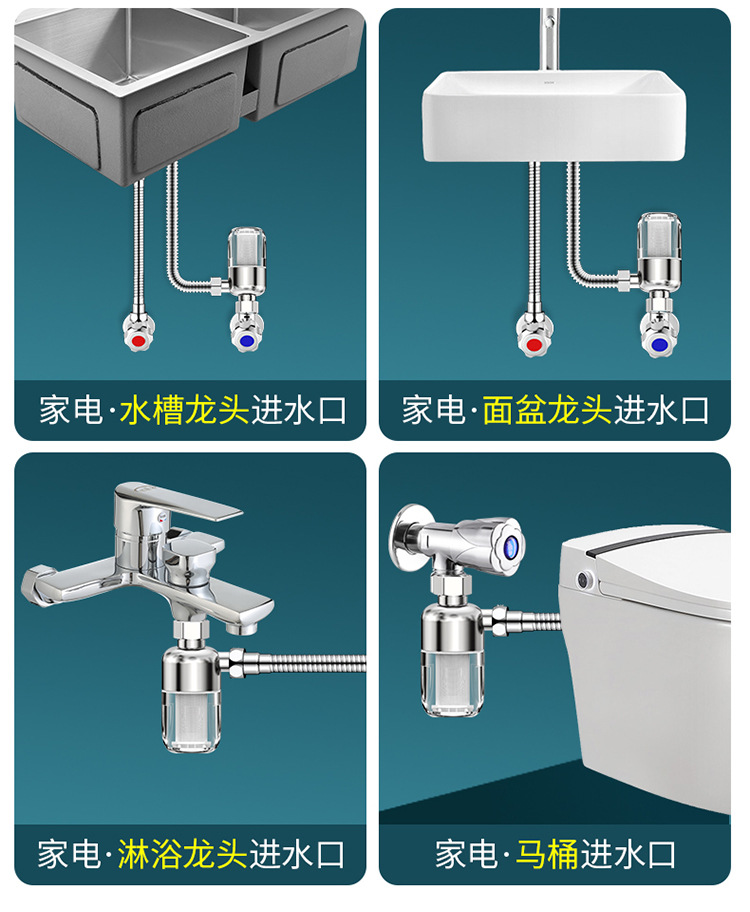 家电·水槽龙头进水口

家电·面盆龙头进水口

家电·淋浴龙头进水口

家电·马桶进水口