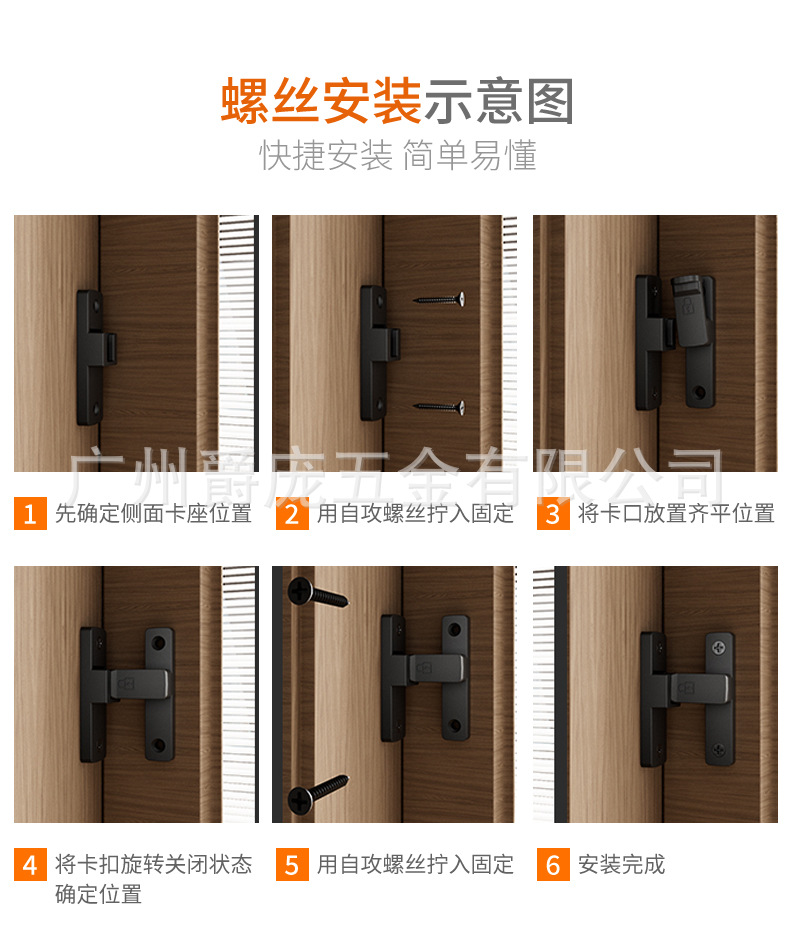 螺丝安装示意图
快捷安装 简单易懂

广州爵庞五金有限公司

1 先确定侧面卡座位置
2 用自攻螺丝拧入固定
3 将卡口放置齐平位置

4 将卡扣旋转关闭状态确定位置
5 用自攻螺丝拧入固定
6 安装完成