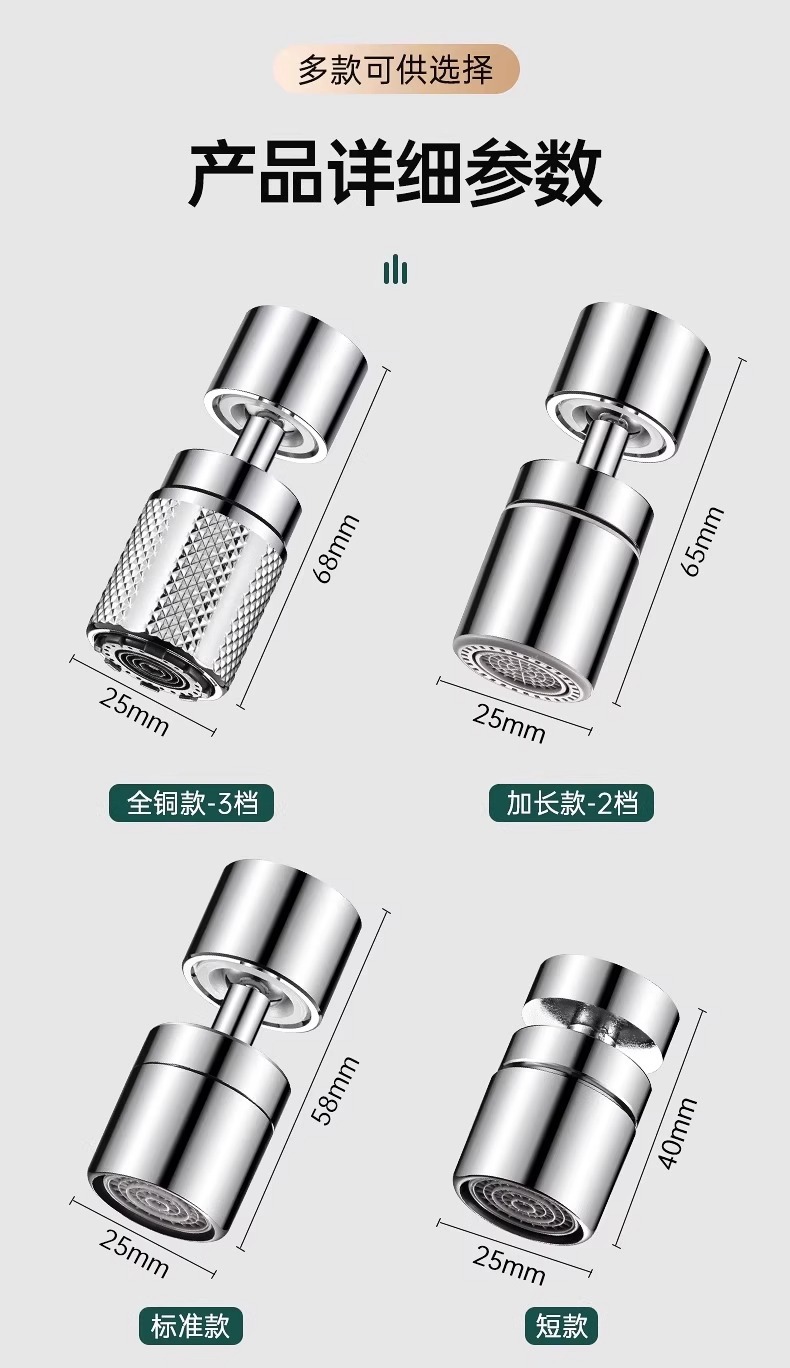 多款可供选择

产品详细参数

68mm

25mm

全铜款-3档

65mm

25mm

加长款-2档

58mm

25mm

标准款

40mm

25mm

短款