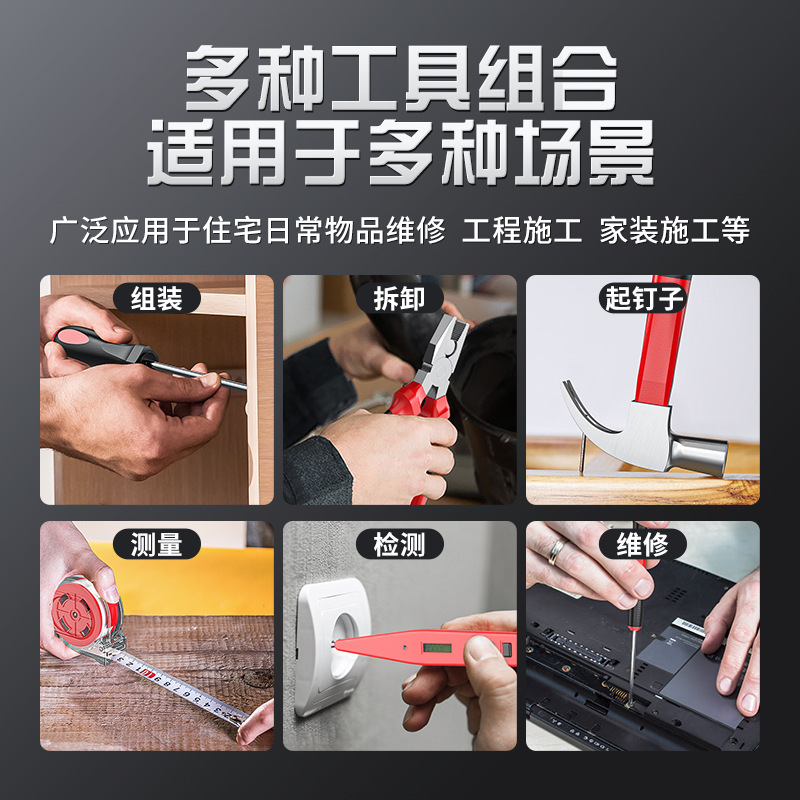 多种工具组合
适用于多种场景

广泛应用于住宅日常物品维修 工程施工 家装施工等

组装

拆卸

起钉子

测量

检测

维修