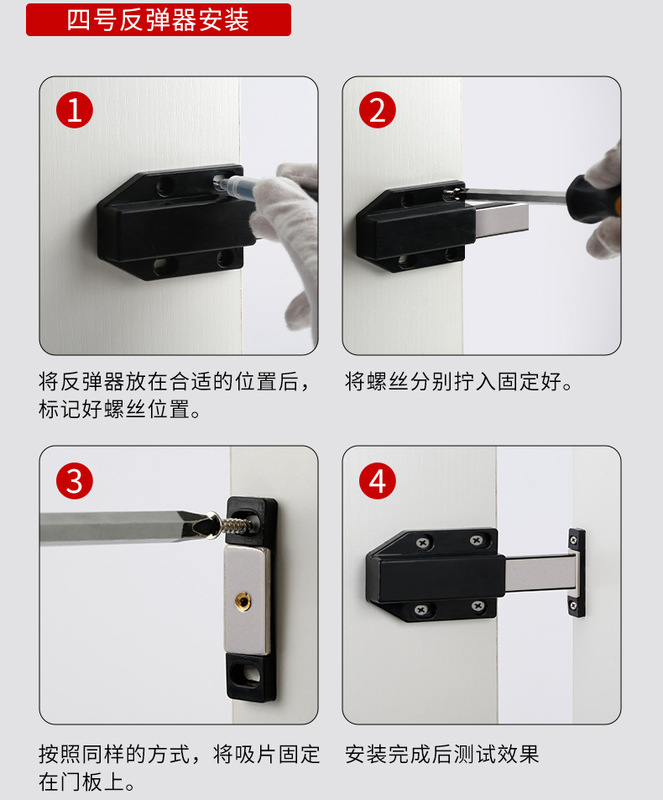 四号反弹器安装

1

将反弹器放在合适的位置后，标记好螺丝位置。

2

将螺丝分别拧入固定好。

3

按照同样的方式，将吸片固定在门板上。

4

安装完成后测试效果