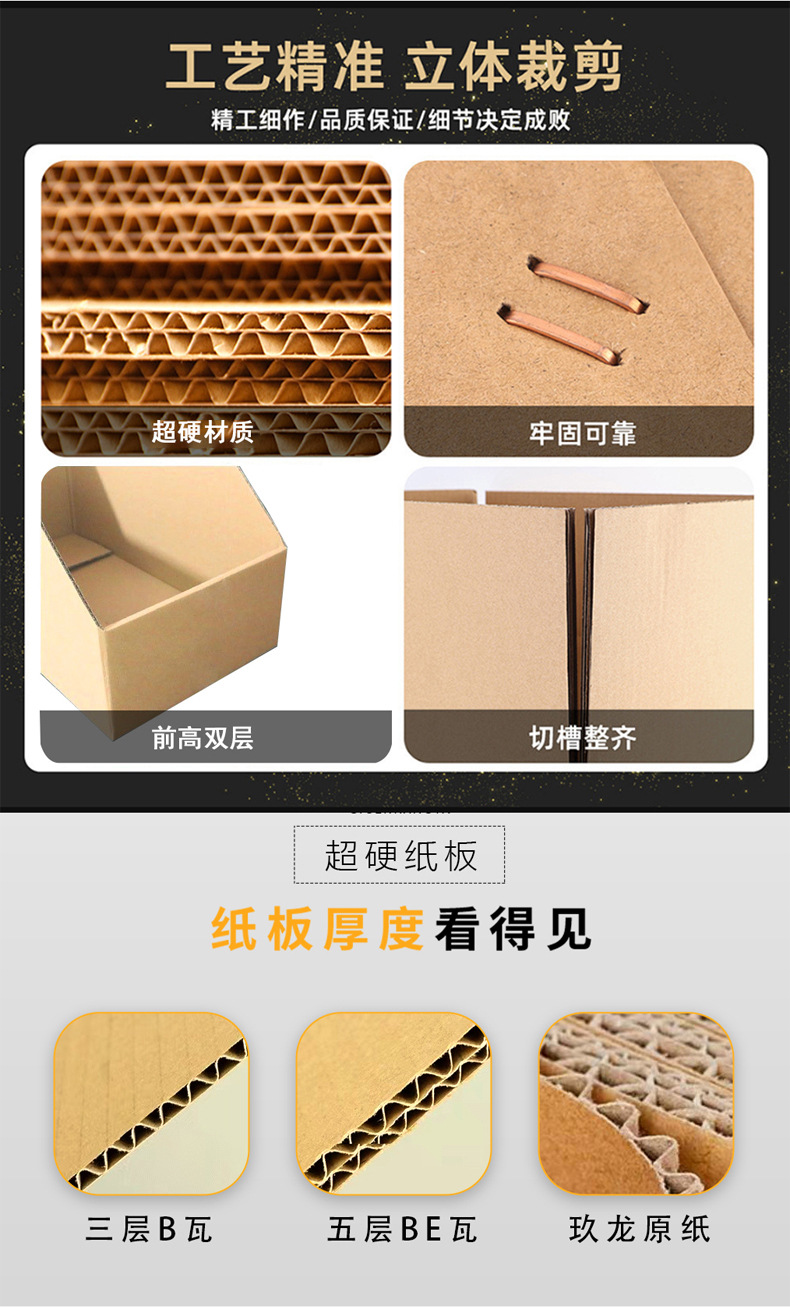 工艺精准 立体裁剪

精工细作/品质保证/细节决定成败

超硬材质

牢固可靠

前高双层

切槽整齐

超硬纸板

纸板厚度看得见

三层B瓦

五层BE瓦

玖龙原纸