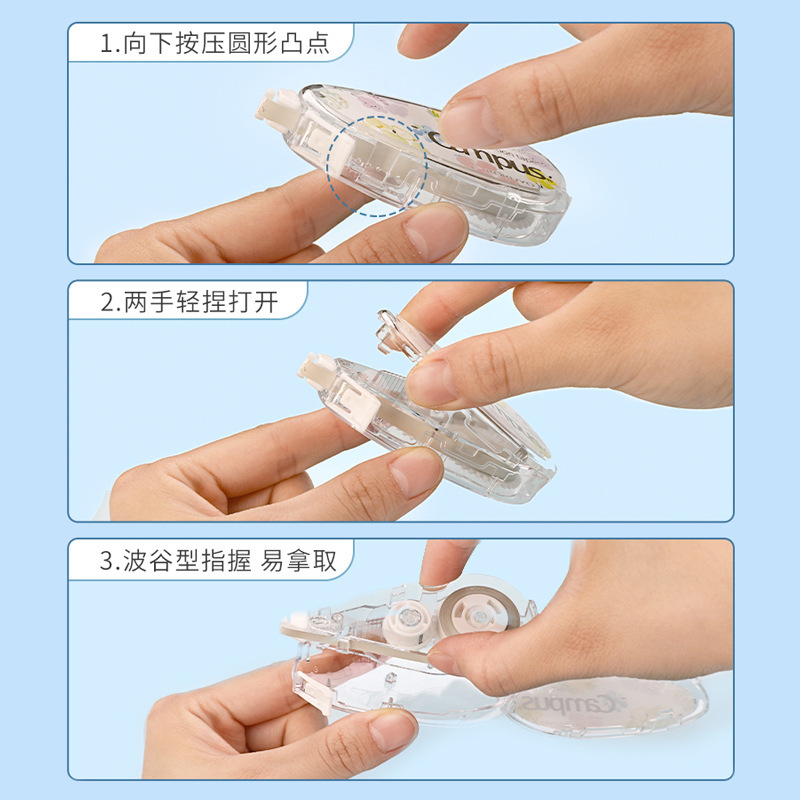 1.向下按压圆形凸点

Campus

2.两手轻捏打开

3.波谷型指握 易拿取

Campus