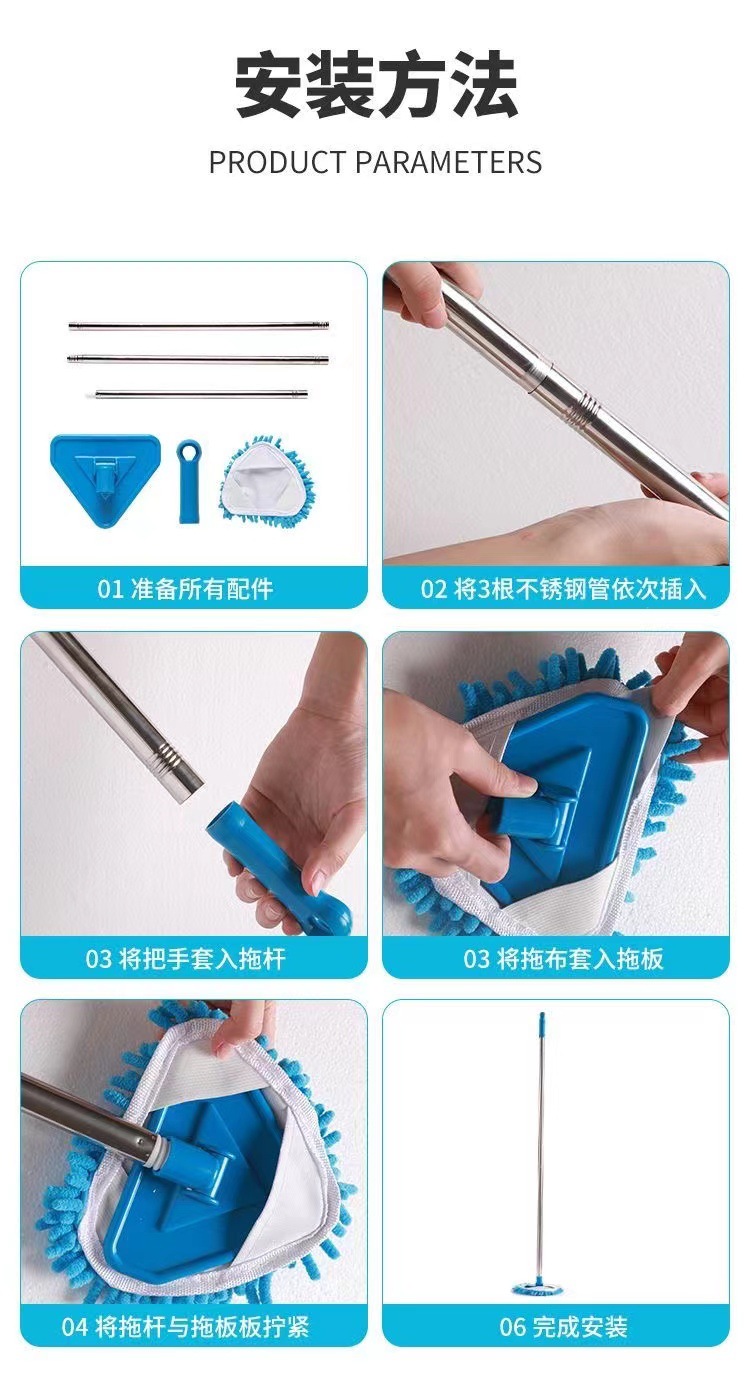 安装方法
PRODUCT PARAMETERS

01 准备所有配件

02 将3根不锈钢管依次插入

03 将把手套入拖杆

03 将拖布套入拖板

04 将拖杆与拖板板拧紧

06 完成安装