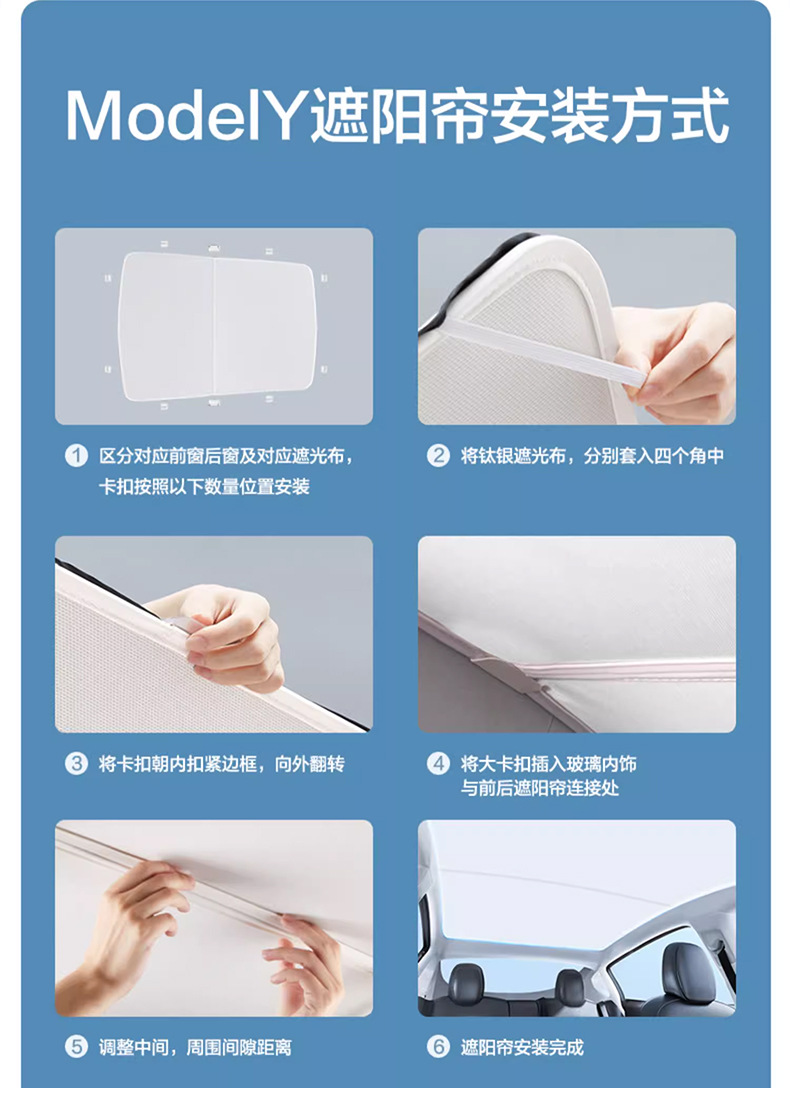 ModelY遮阳帘安装方式

1 区分对应前窗后窗及对应遮光布，卡扣按照以下数量位置安装

2 将钛银遮光布，分别套入四个角中

3 将卡扣朝内扣紧边框，向外翻转

4 将大卡扣插入玻璃内饰与前后遮阳帘连接处

5 调整中间，周围间隙距离

6 遮阳帘安装完成