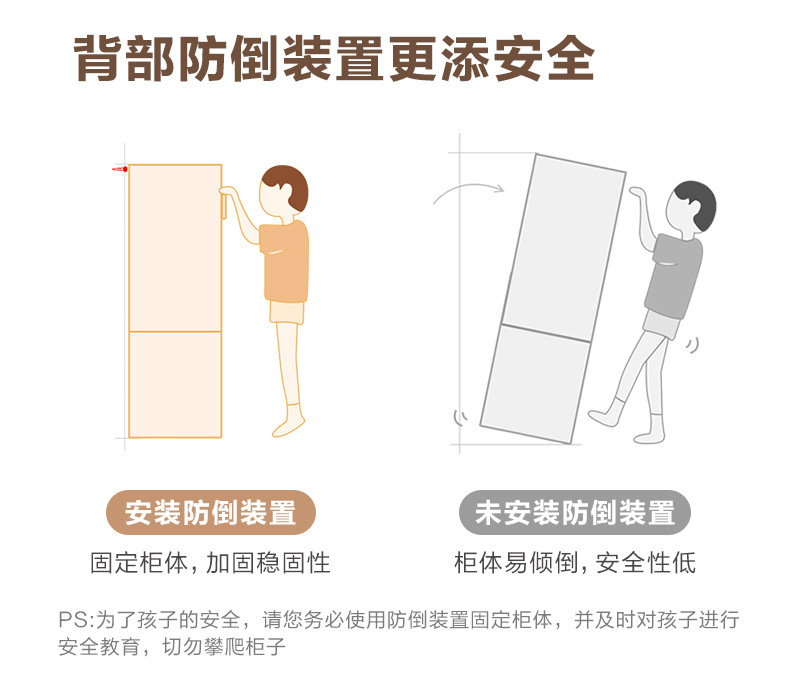 背部防倒装置更添安全

安装防倒装置

固定柜体，加固稳固性

未安装防倒装置

柜体易倾倒，安全性低

PS:为了孩子的安全，请您务必使用防倒装置固定柜体，并及时对孩子进行安全教育，切勿攀爬柜子