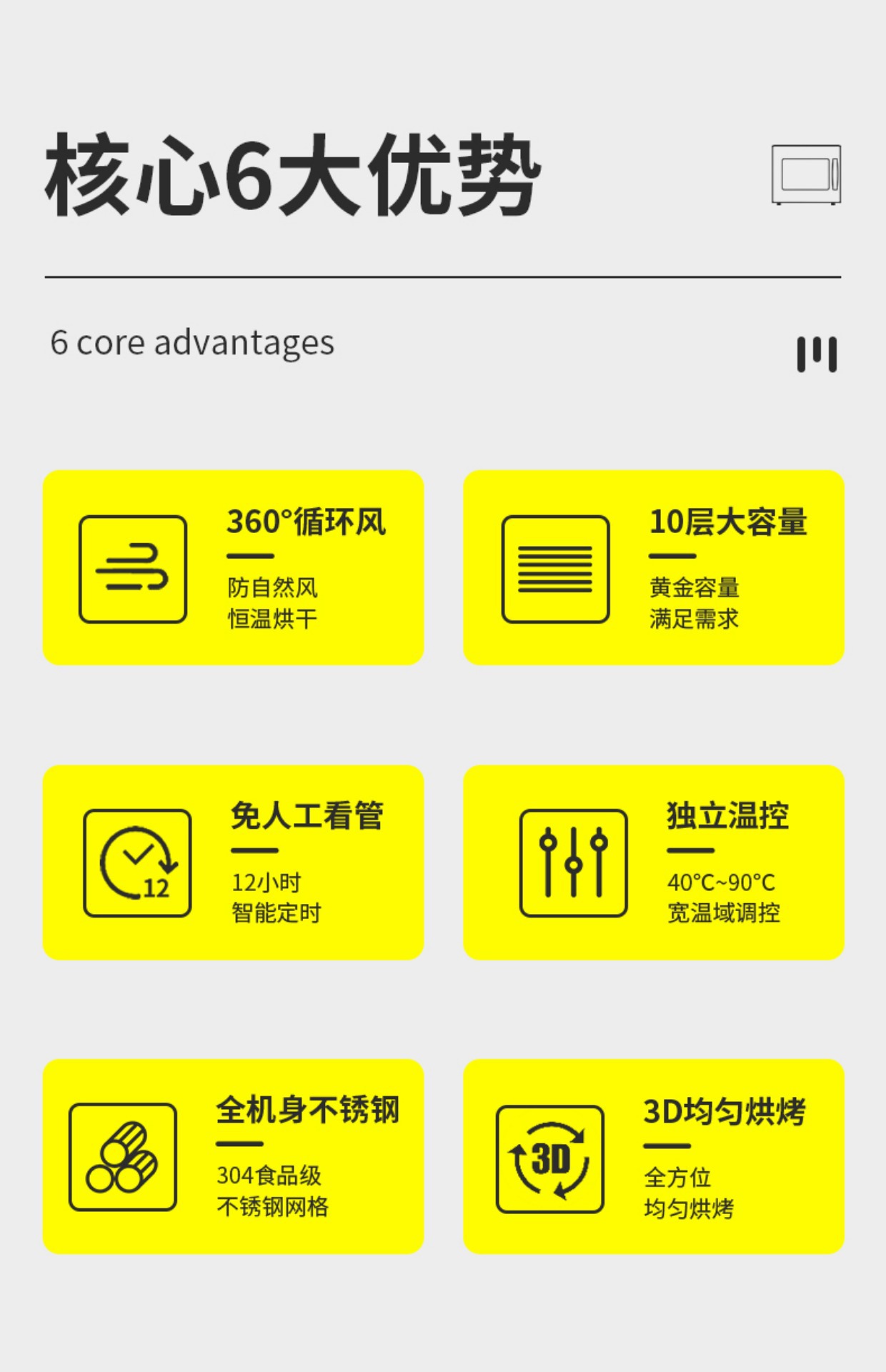 核心6大优势

6 core advantages

360°循环风

防自然风
恒温烘干

10层大容量

黄金容量
满足需求

12

免人工看管

12小时
智能定时

独立温控

40°C~90°C
宽温域调控

全机身不锈钢

304食品级
不锈钢网格

3D

3D均匀烘烤

全方位
均匀烘烤