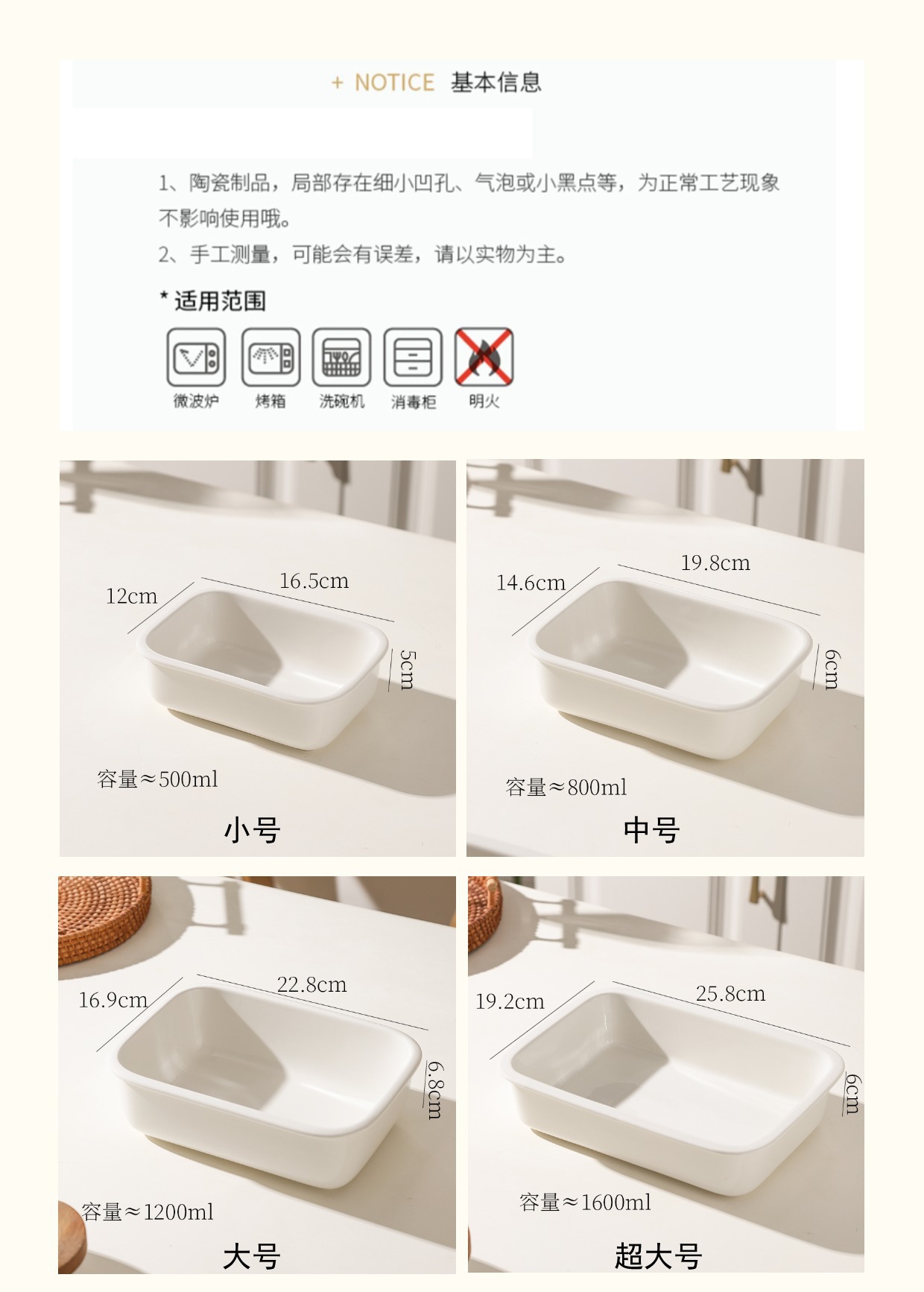 + NOTICE 基本信息

1、陶瓷制品，局部存在细小凹孔、气泡或小黑点等，为正常工艺现象不影响使用哦。
2、手工测量，可能会有误差，请以实物为主。

* 适用范围

微波炉 烤箱 洗碗机 消毒柜 明火

12cm 16.5cm 5cm
容量≈500ml
小号

14.6cm 19.8cm 6cm
容量≈800ml
中号

16.9cm 22.8cm 6.8cm
容量≈1200ml
大号

19.2cm 25.8cm 6cm
容量≈1600ml
超大号