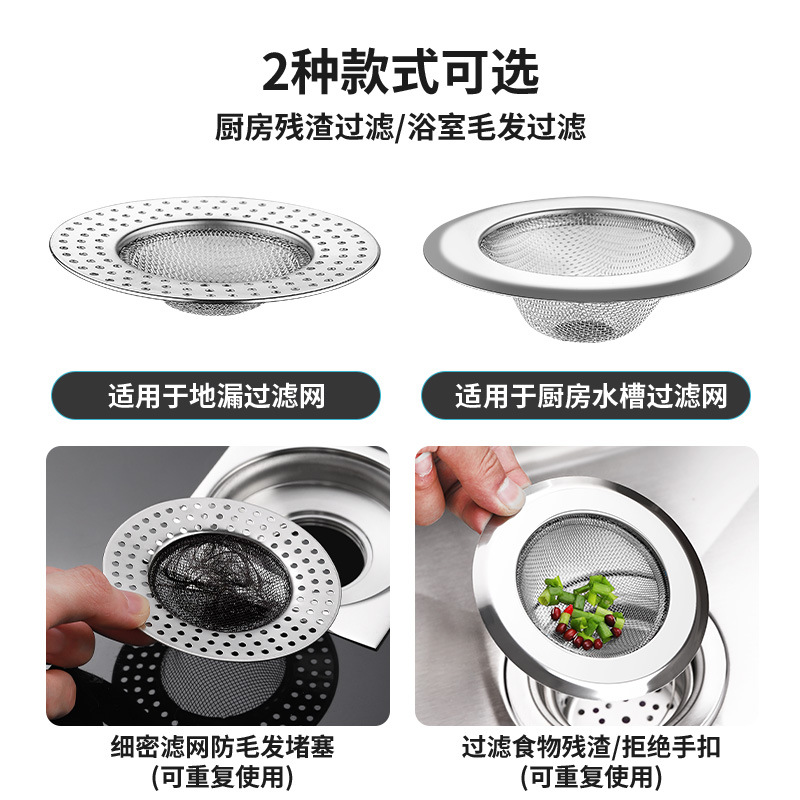 2种款式可选
厨房残渣过滤/浴室毛发过滤

适用于地漏过滤网

适用于厨房水槽过滤网

细密滤网防毛发堵塞
(可重复使用)

过滤食物残渣/拒绝手扣
(可重复使用)