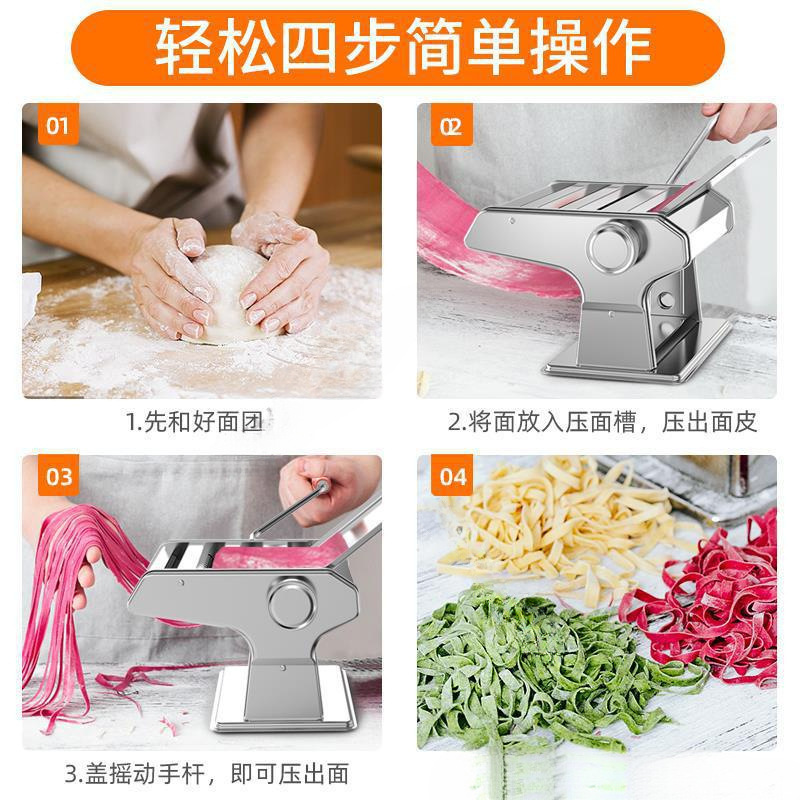 轻松四步简单操作

01

1.先和好面团

02

2.将面放入压面槽，压出面皮

03

3.盖摇动手杆，即可压出面

04