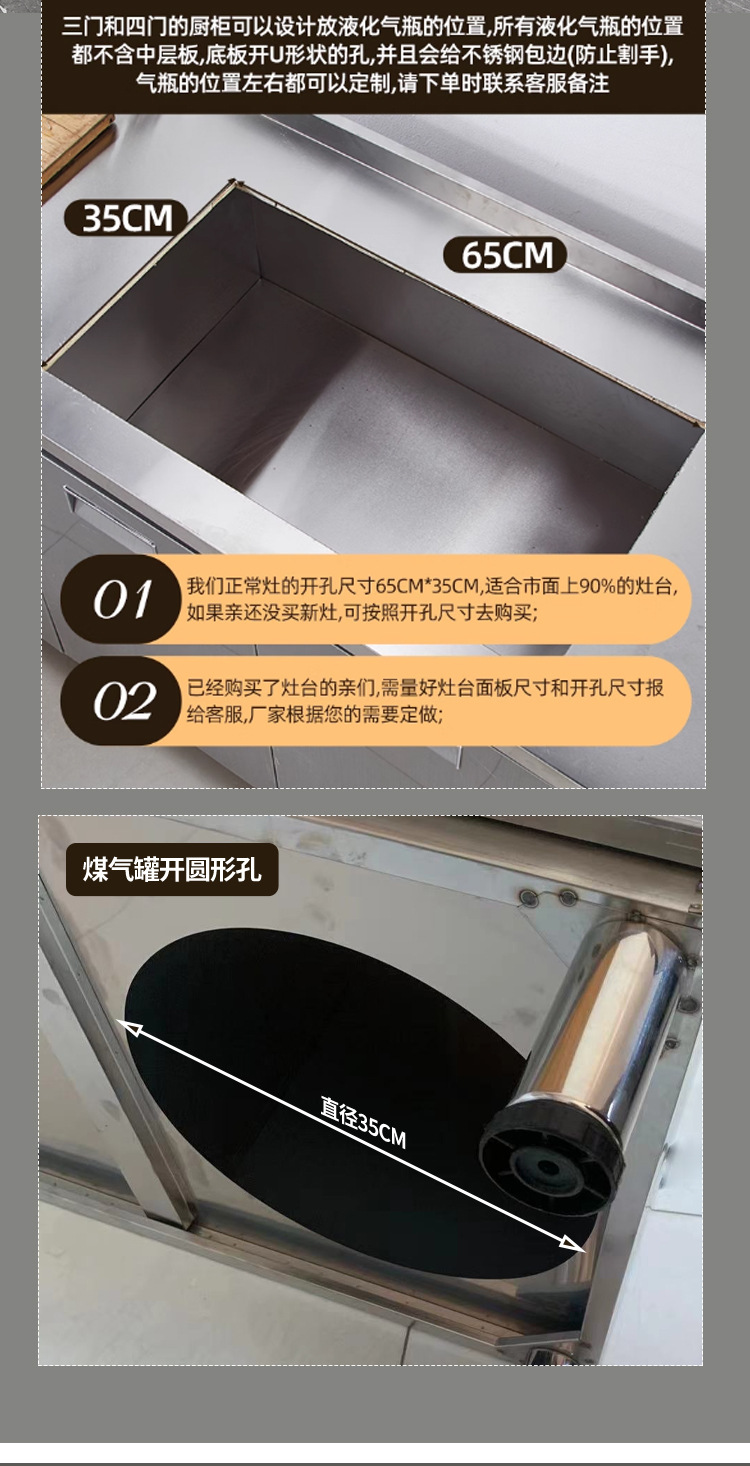 三门和四门的厨柜可以设计放液化气瓶的位置,所有液化气瓶的位置都不含中层板,底板开U形状的孔,并且会给不锈钢包边(防止割手),气瓶的位置左右都可以定制,请下单时联系客服备注

35CM

65CM

01 我们正常灶的开孔尺寸65CM*35CM,适合市面上90%的灶台,如果亲还没买新灶,可按照开孔尺寸去购买;

02 已经购买了灶台的亲们,需量好灶台面板尺寸和开孔尺寸报给客服,厂家根据您的需要定做;

煤气罐开圆形孔

直径35CM