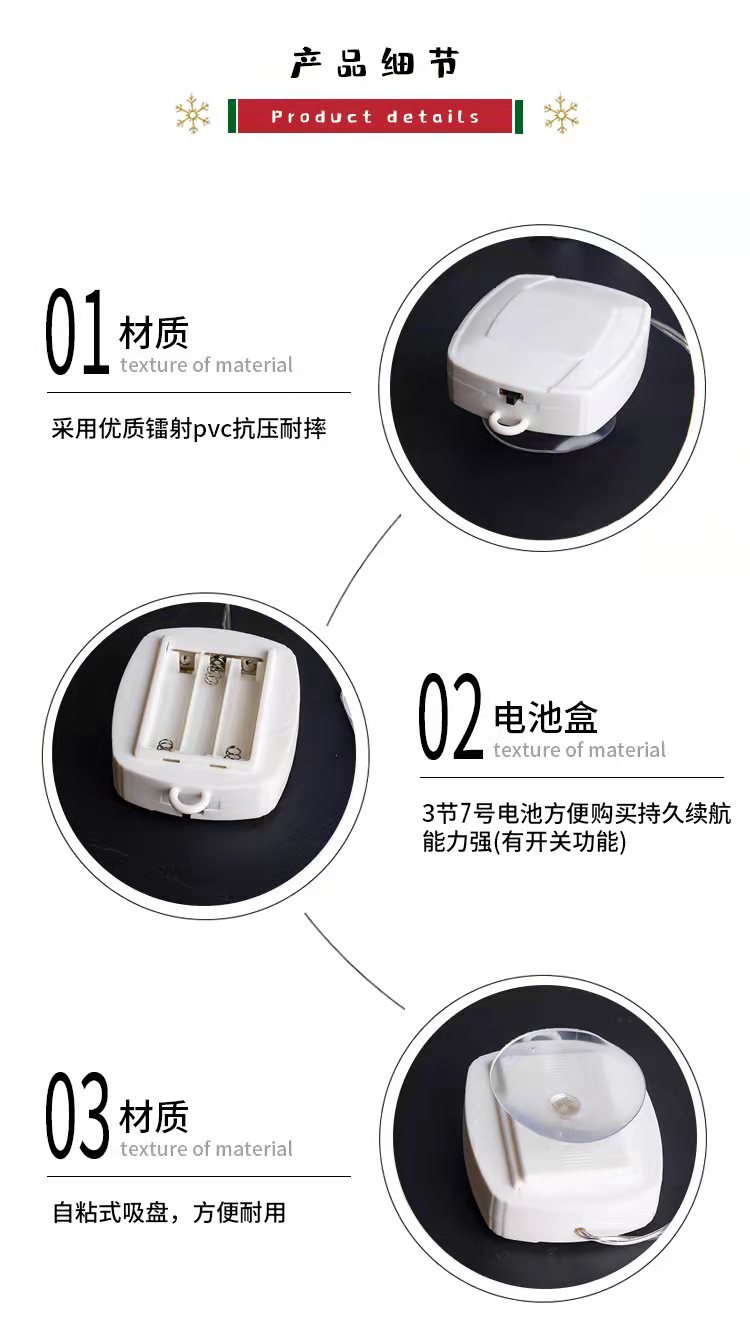 产品细节

Product details

01 材质
texture of material

采用优质镭射pvc抗压耐摔

02 电池盒
texture of material

3节7号电池方便购买持久续航能力强(有开关功能)

03 材质
texture of material

自粘式吸盘，方便耐用