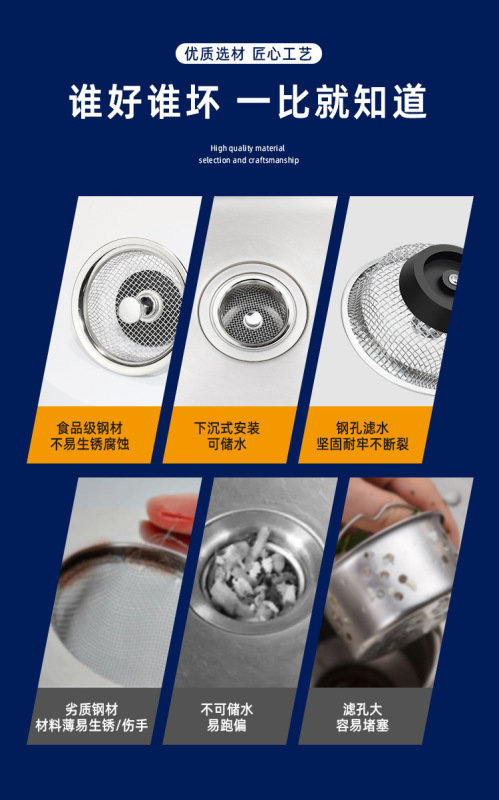 优质选材 匠心工艺

谁好谁坏 一比就知道

High quality material
selection and craftsmanship

食品级钢材
不易生锈腐蚀

下沉式安装
可储水

钢孔滤水
坚固耐牢不断裂

劣质钢材
材料薄易生锈/伤手

不可储水
易跑偏

滤孔大
容易堵塞