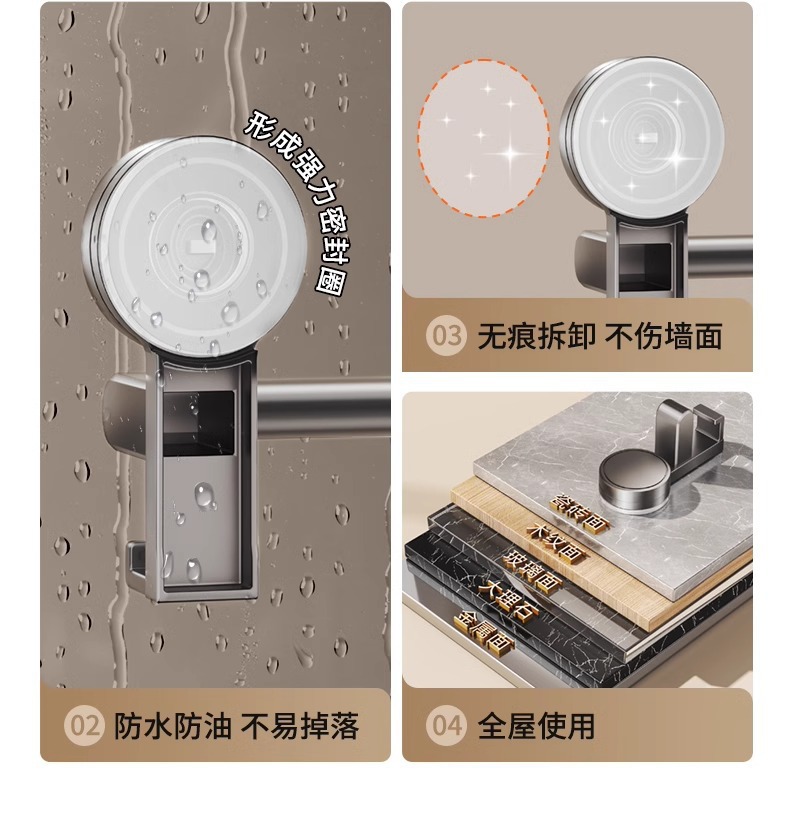 形成强力密封圈

02 防水防油 不易掉落

03 无痕拆卸 不伤墙面

瓷砖面
木纹面
玻璃面
大理石
金属面

04 全屋使用