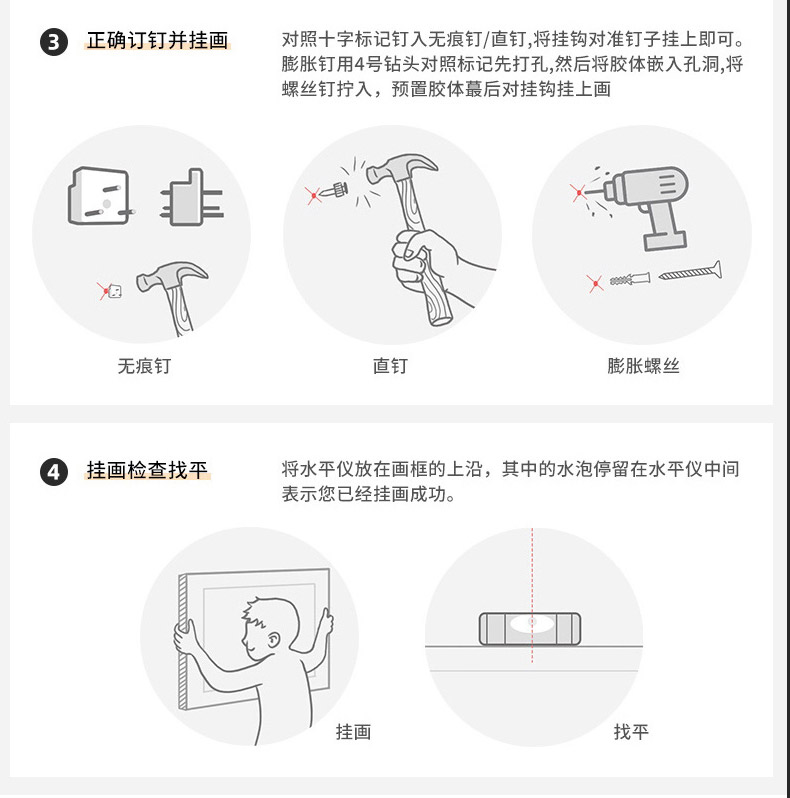 3 正确订钉并挂画

对照十字标记钉入无痕钉/直钉,将挂钩对准钉子挂上即可。膨胀钉用4号钻头对照标记先打孔,然后将胶体嵌入孔洞,将螺丝钉拧入，预置胶体蕞后对挂钩挂上画

无痕钉

直钉

膨胀螺丝

4 挂画检查找平

将水平仪放在画框的上沿，其中的水泡停留在水平仪中间表示您已经挂画成功。

挂画

找平