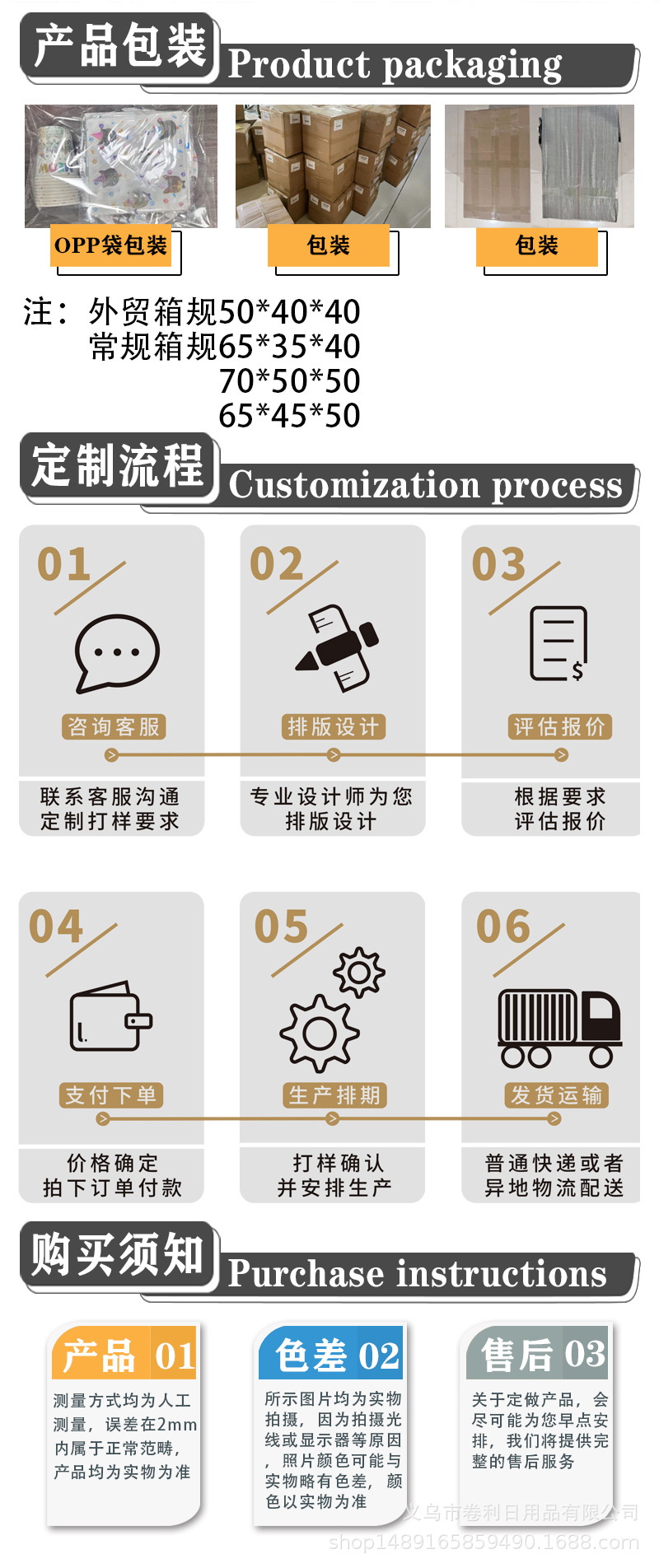 产品包装 Product packaging

OPP袋包装

包装

包装

注：外贸箱规50*40*40
常规箱规65*35*40
70*50*50
65*45*50

定制流程 Customization process

01
咨询客服
联系客服沟通
定制打样要求

02
排版设计
专业设计师为您
排版设计

03
评估报价
根据要求
评估报价

04
支付下单
价格确定
拍下订单付款

05
生产排期
打样确认
并安排生产

06
发货运输
普通快递或者
异地物流配送

购买须知 Purchase instructions

产品 01
测量方式均为人工测量，误差在2mm内属于正常范畴，产品均为实物为准

色差 02
所示图片均为实物拍摄，因为拍摄光线或显示器等原因，照片颜色可能与实物略有色差，颜色以实物为准

售后 03
关于定做产品，会尽可能为您早点安排，我们将提供完整的售后服务

义乌市卷利日用品有限公司
shop1489165859490.1688.com