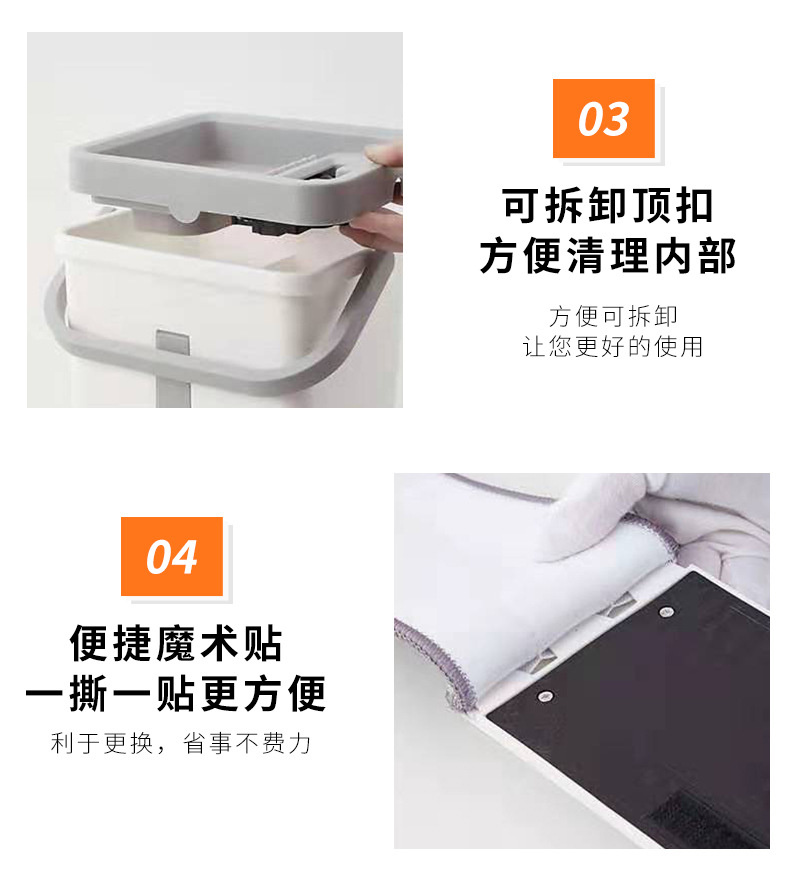 03

可拆卸顶扣
方便清理内部

方便可拆卸
让您更好的使用

04

便捷魔术贴
一撕一贴更方便

利于更换，省事不费力