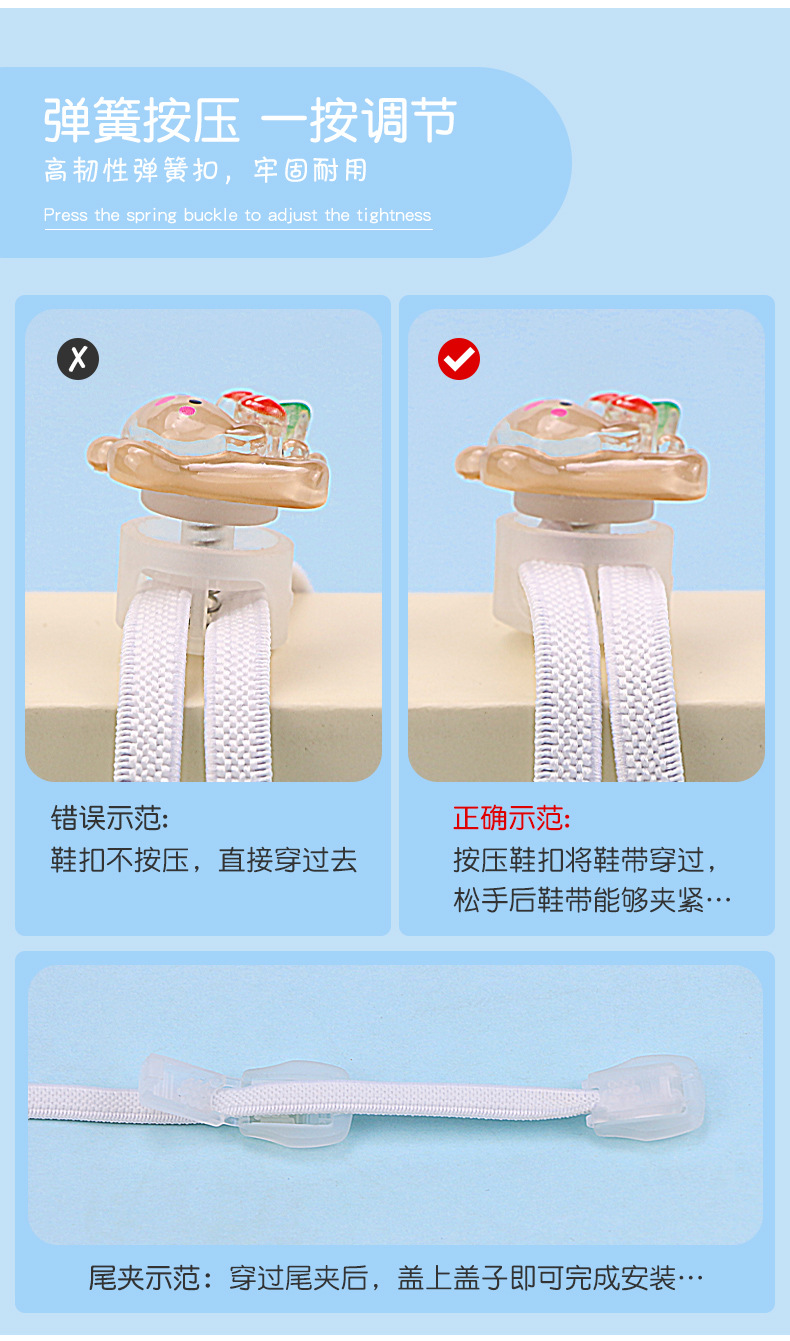 弹簧按压 一按调节
高韧性弹簧扣，牢固耐用
Press the spring buckle to adjust the tightness

错误示范:
鞋扣不按压，直接穿过去

正确示范:
按压鞋扣将鞋带穿过，松手后鞋带能够夹紧…

尾夹示范：穿过尾夹后，盖上盖子即可完成安装…