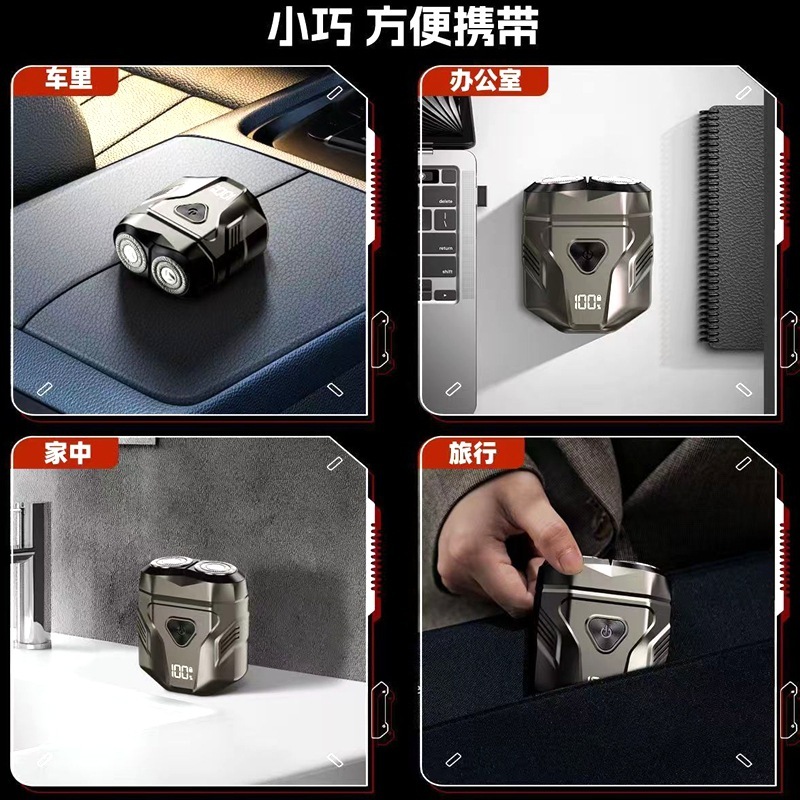 小巧 方便携带

车里

办公室

delete

return

shift

100%

家中

100%

旅行