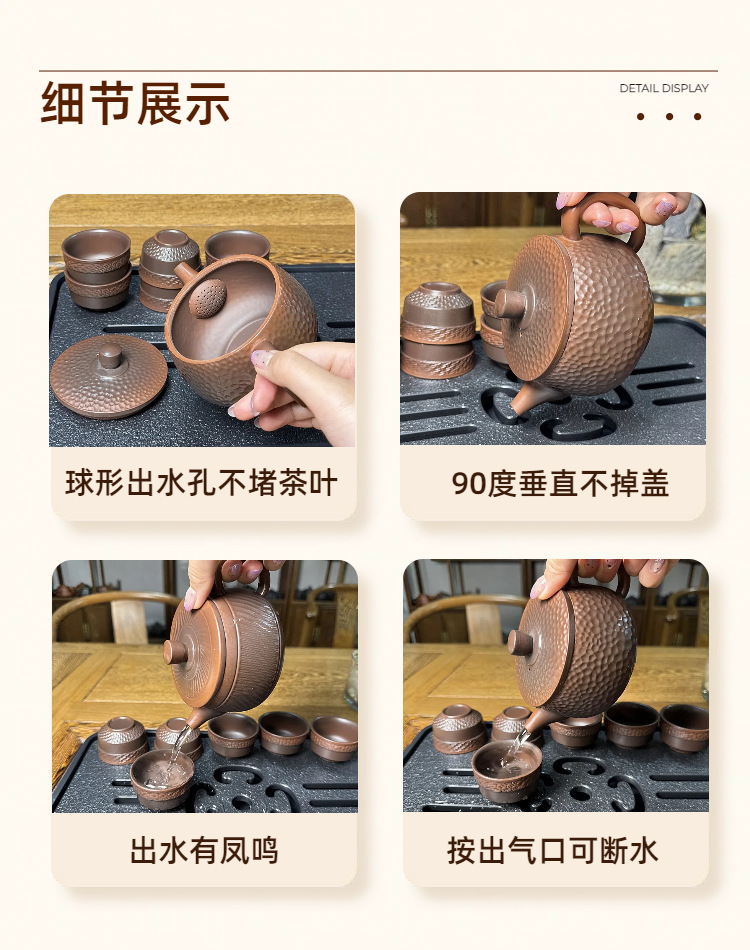 细节展示

DETAIL DISPLAY

球形出水孔不堵茶叶

90度垂直不掉盖

出水有凤鸣

按出气口可断水