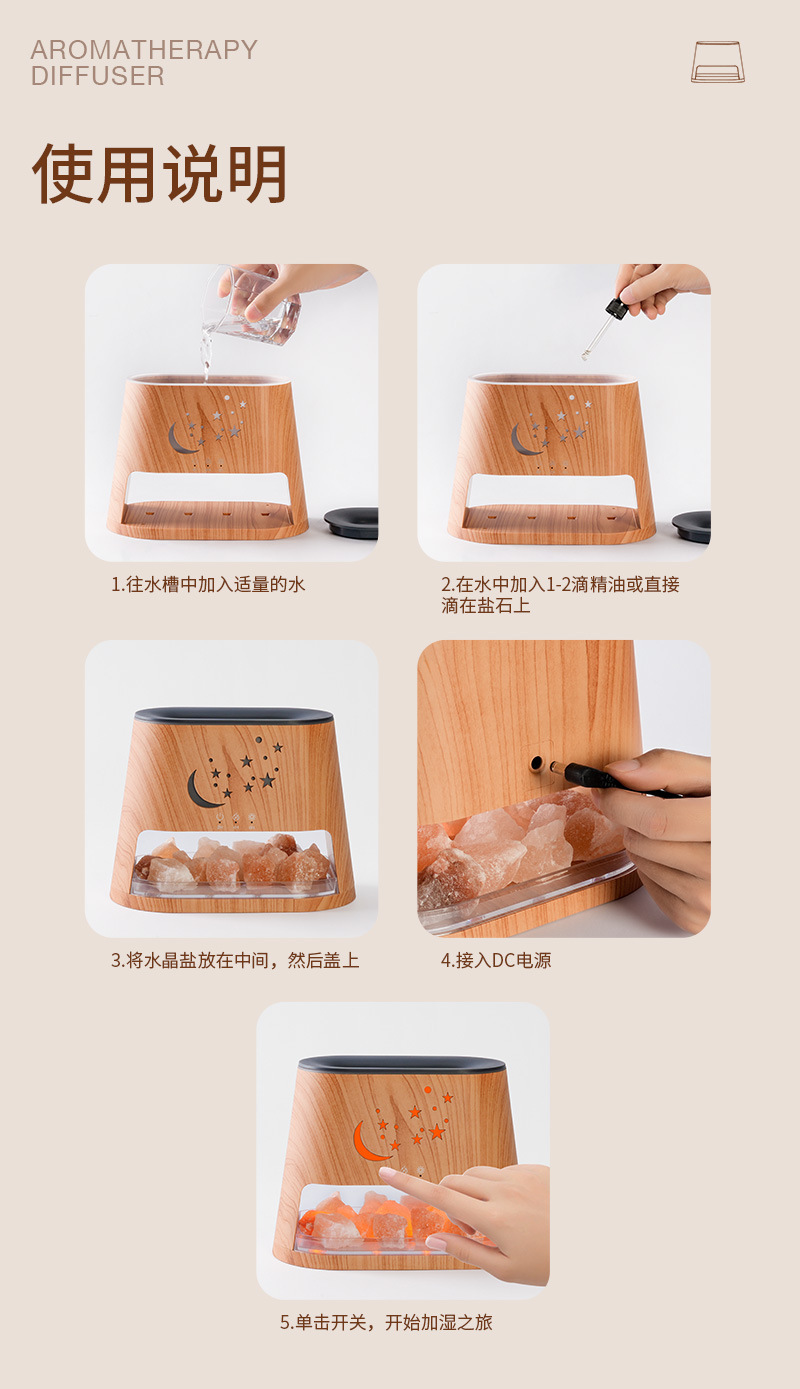 AROMATHERAPY
DIFFUSER

使用说明

1.往水槽中加入适量的水

2.在水中加入1-2滴精油或直接滴在盐石上

3.将水晶盐放在中间，然后盖上

4.接入DC电源

5.单击开关，开始加湿之旅