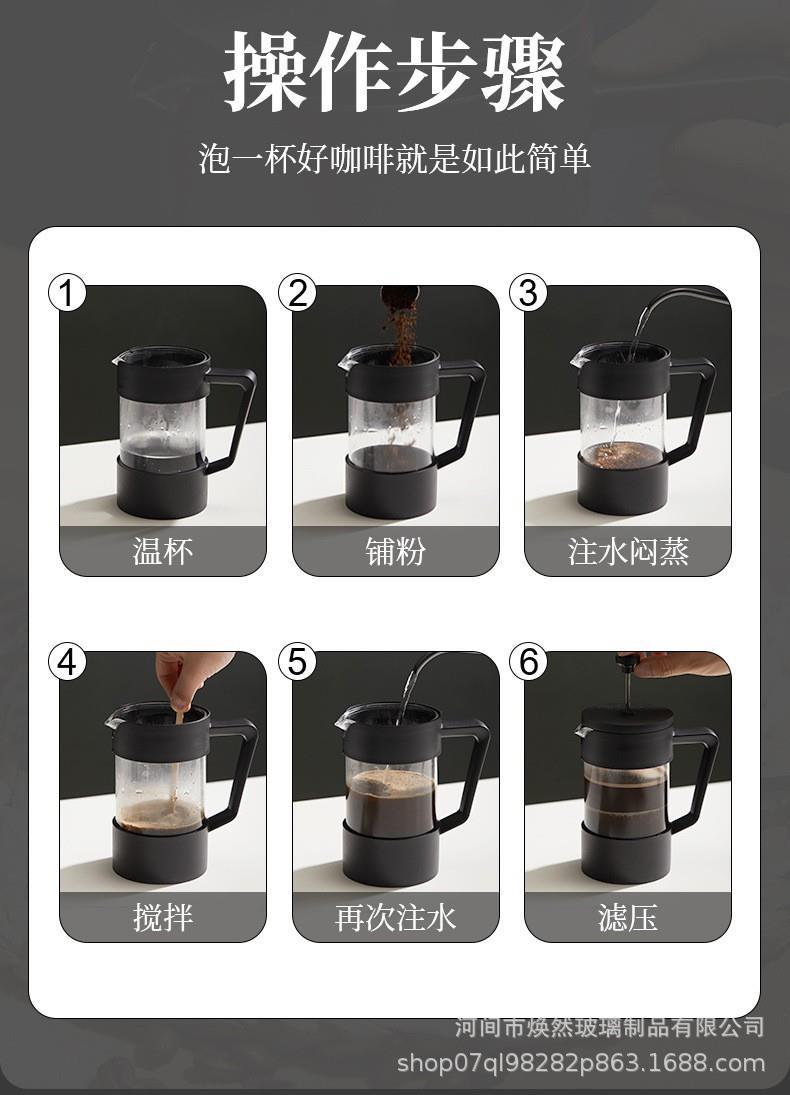 操作步骤

泡一杯好咖啡就是如此简单

1
温杯

2
铺粉

3
注水闷蒸

4
搅拌

5
再次注水

6
滤压

河间市焕然玻璃制品有限公司
shop07ql98282p863.1688.com