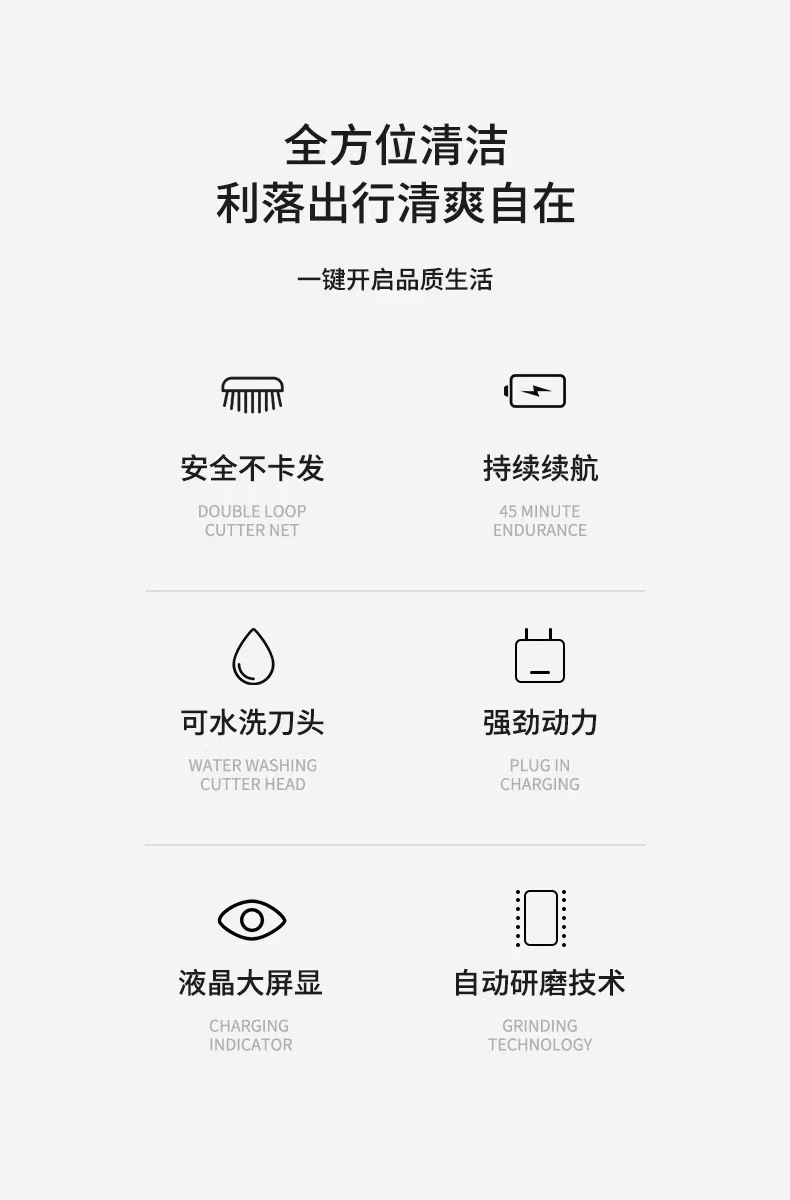 全方位清洁
利落出行清爽自在

一键开启品质生活

安全不卡发
DOUBLE LOOP
CUTTER NET

持续续航
45 MINUTE
ENDURANCE

可水洗刀头
WATER WASHING
CUTTER HEAD

强劲动力
PLUG IN
CHARGING

液晶大屏显
CHARGING
INDICATOR

自动研磨技术
GRINDING
TECHNOLOGY