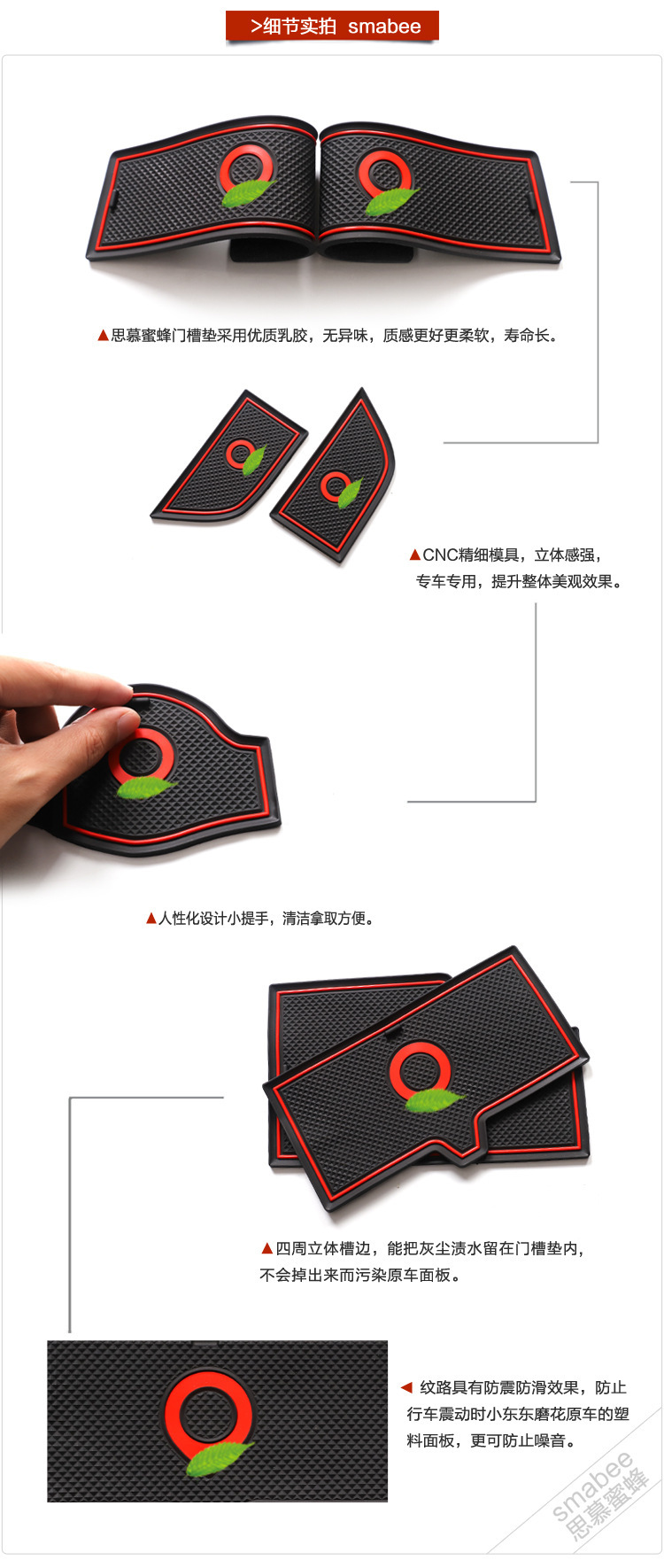 >细节实拍 smabee

▲思慕蜜蜂门槽垫采用优质乳胶，无异味，质感更好更柔软，寿命长。

▲CNC精细模具，立体感强，专车专用，提升整体美观效果。

▲人性化设计小提手，清洁拿取方便。

▲四周立体槽边，能把灰尘渍水留在门槽垫内，不会掉出来而污染原车面板。

◀ 纹路具有防震防滑效果，防止行车震动时小东东磨花原车的塑料面板，更可防止噪音。

smabee
思慕蜜蜂