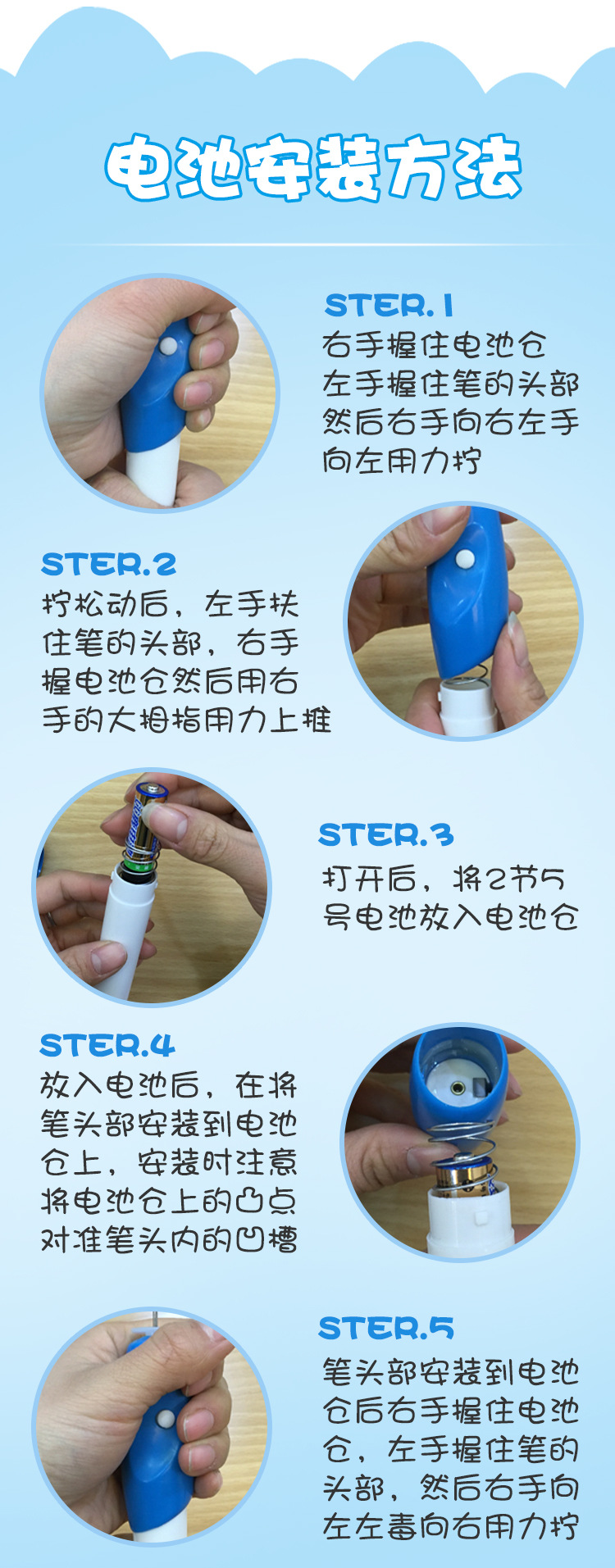 电池安装方法

STER.1
右手握住电池仓左手握住笔的头部然后右手向右左手向左用力拧

STER.2
拧松动后，左手扶住笔的头部，右手握电池仓然后用右手的大拇指用力上推

STER.3
打开后，将2节5号电池放入电池仓

STER.4
放入电池后，在将笔头部安装到电池仓上，安装时注意将电池仓上的凸点对准笔头内的凹槽

STER.5
笔头部安装到电池仓后右手握住电池仓，左手握住笔的头部，然后右手向左左毒向右用力拧