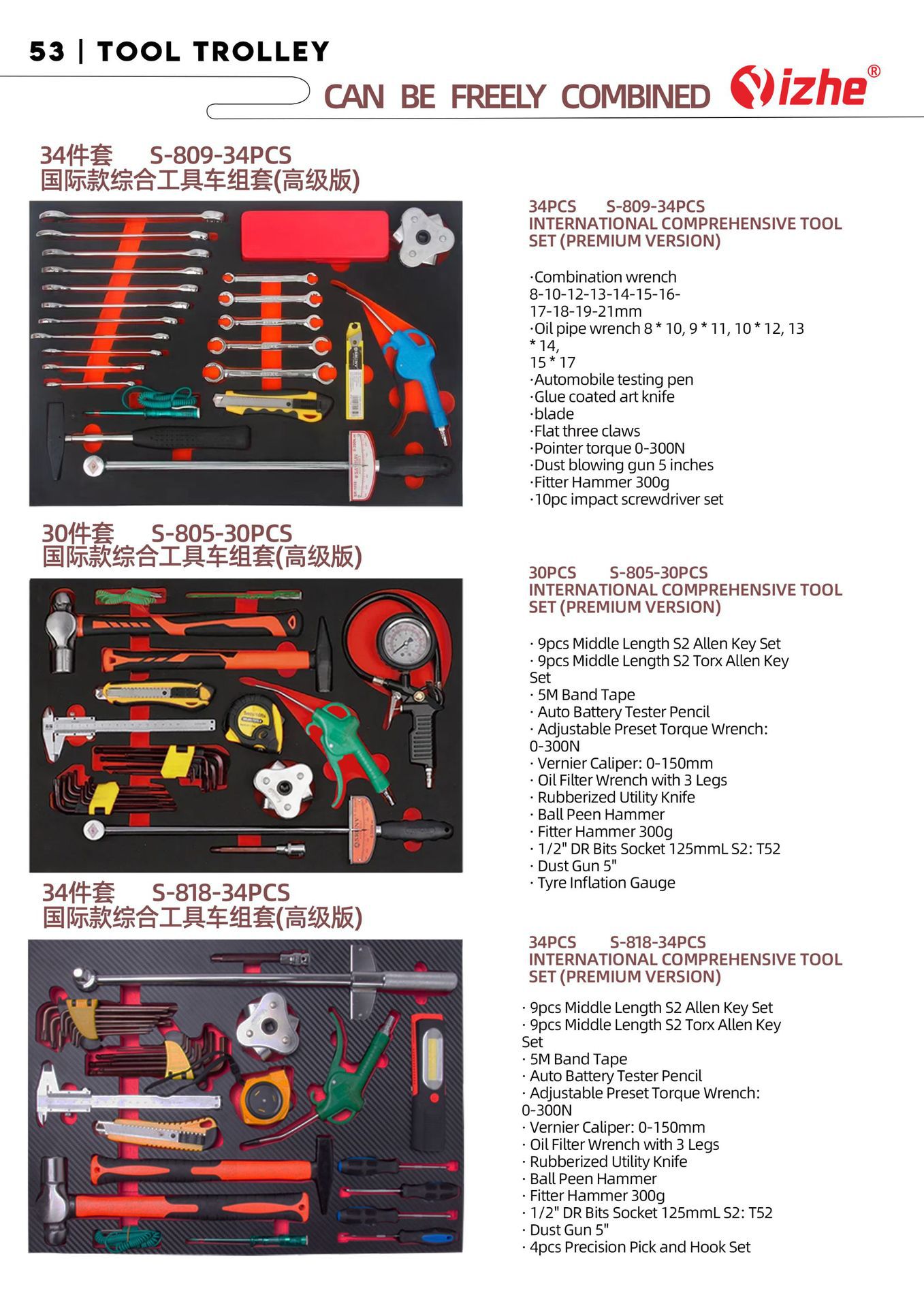 53 | TOOL TROLLEY

CAN BE FREELY COMBINED

Yizhe®

34件套 S-809-34PCS
国际款综合工具车组套(高级版)

34PCS S-809-34PCS
INTERNATIONAL COMPREHENSIVE TOOL SET (PREMIUM VERSION)

·Combination wrench 8-10-12-13-14-15-16-17-18-19-21mm
·Oil pipe wrench 8 * 10, 9 * 11, 10 * 12, 13 * 14, 15 * 17
·Automobile testing pen
·Glue coated art knife
·blade
·Flat three claws
·Pointer torque 0-300N
·Dust blowing gun 5 inches
·Fitter Hammer 300g
·10pc impact screwdriver set

30件套 S-805-30PCS
国际款综合工具车组套(高级版)

30PCS S-805-30PCS
INTERNATIONAL COMPREHENSIVE TOOL SET (PREMIUM VERSION)

· 9pcs Middle Length S2 Allen Key Set
· 9pcs Middle Length S2 Torx Allen Key Set
· 5M Band Tape
· Auto Battery Tester Pencil
· Adjustable Preset Torque Wrench: 0-300N
· Vernier Caliper: 0-150mm
· Oil Filter Wrench with 3 Legs
· Rubberized Utility Knife
· Ball Peen Hammer
· Fitter Hammer 300g
· 1/2" DR Bits Socket 125mmL S2: T52
· Dust Gun 5"
· Tyre Inflation Gauge

34件套 S-818-34PCS
国际款综合工具车组套(高级版)

34PCS S-818-34PCS
INTERNATIONAL COMPREHENSIVE TOOL SET (PREMIUM VERSION)

· 9pcs Middle Length S2 Allen Key Set
· 9pcs Middle Length S2 Torx Allen Key Set
· 5M Band Tape
· Auto Battery Tester Pencil
· Adjustable Preset Torque Wrench: 0-300N
· Vernier Caliper: 0-150mm
· Oil Filter Wrench with 3 Legs
· Rubberized Utility Knife
· Ball Peen Hammer
· Fitter Hammer 300g
· 1/2" DR Bits Socket 125mmL S2: T52
· Dust Gun 5"
· 4pcs Precision Pick and Hook Set