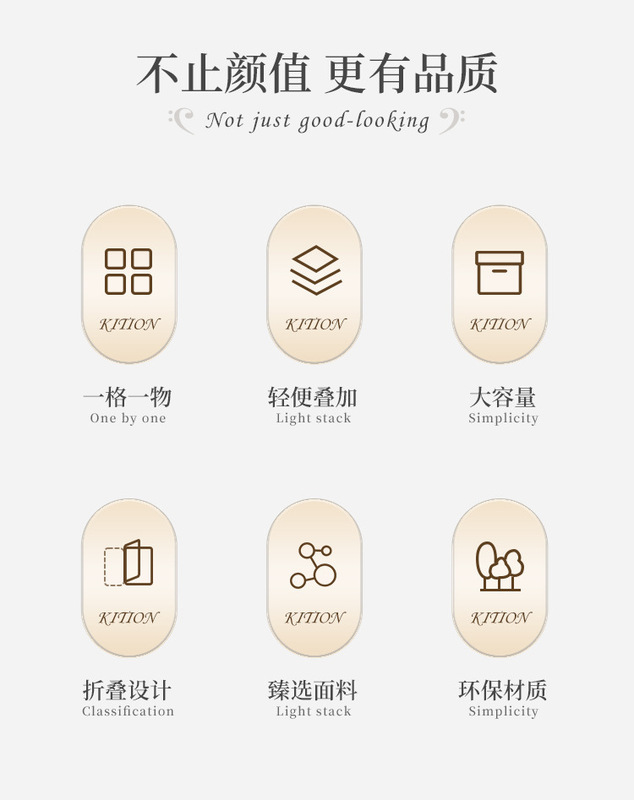 不止颜值 更有品质

Not just good-looking

KITION

一格一物
One by one

KITION

轻便叠加
Light stack

KITION

大容量
Simplicity

KITION

折叠设计
Classification

KITION

臻选面料
Light stack

KITION

环保材质
Simplicity